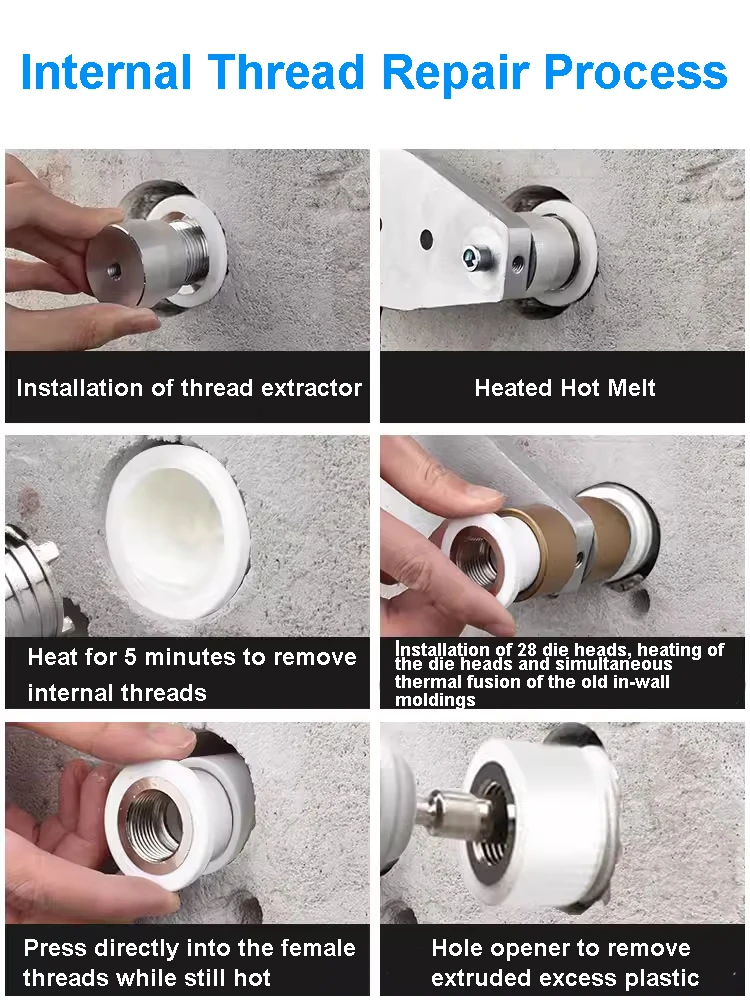 Internal Thread Repair Process

Installation of thread extractor

Heated Hot Melt

Heat for 5 minutes to remove internal threads

Installation of 28 die heads, heating of the die heads and simultaneous thermal fusion of the old in-wall moldings

Press directly into the female threads while still hot

Hole opener to remove extruded excess plastic