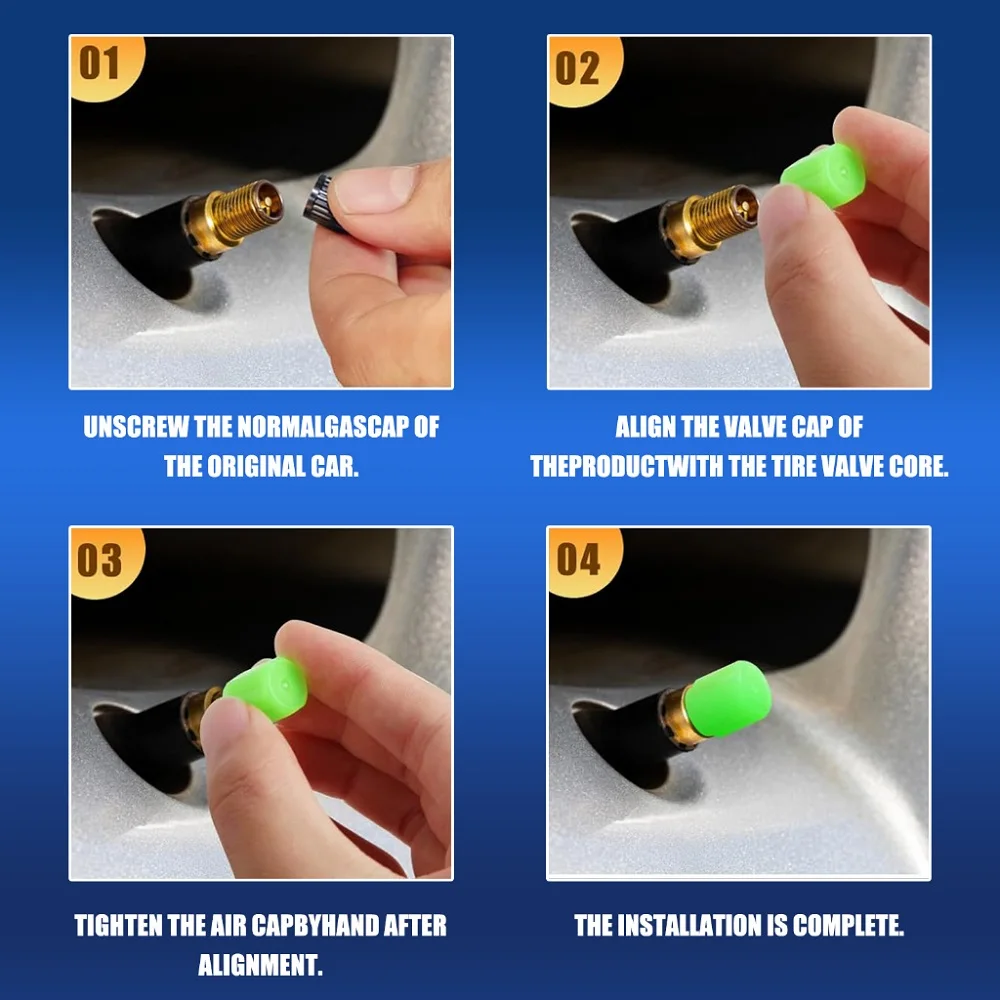 01

UNSCREW THE NORMALGASCAP OF THE ORIGINAL CAR.

02

ALIGN THE VALVE CAP OF THEPRODUCTWITH THE TIRE VALVE CORE.

03

TIGHTEN THE AIR CAPBYHAND AFTER ALIGNMENT.

04

THE INSTALLATION IS COMPLETE.