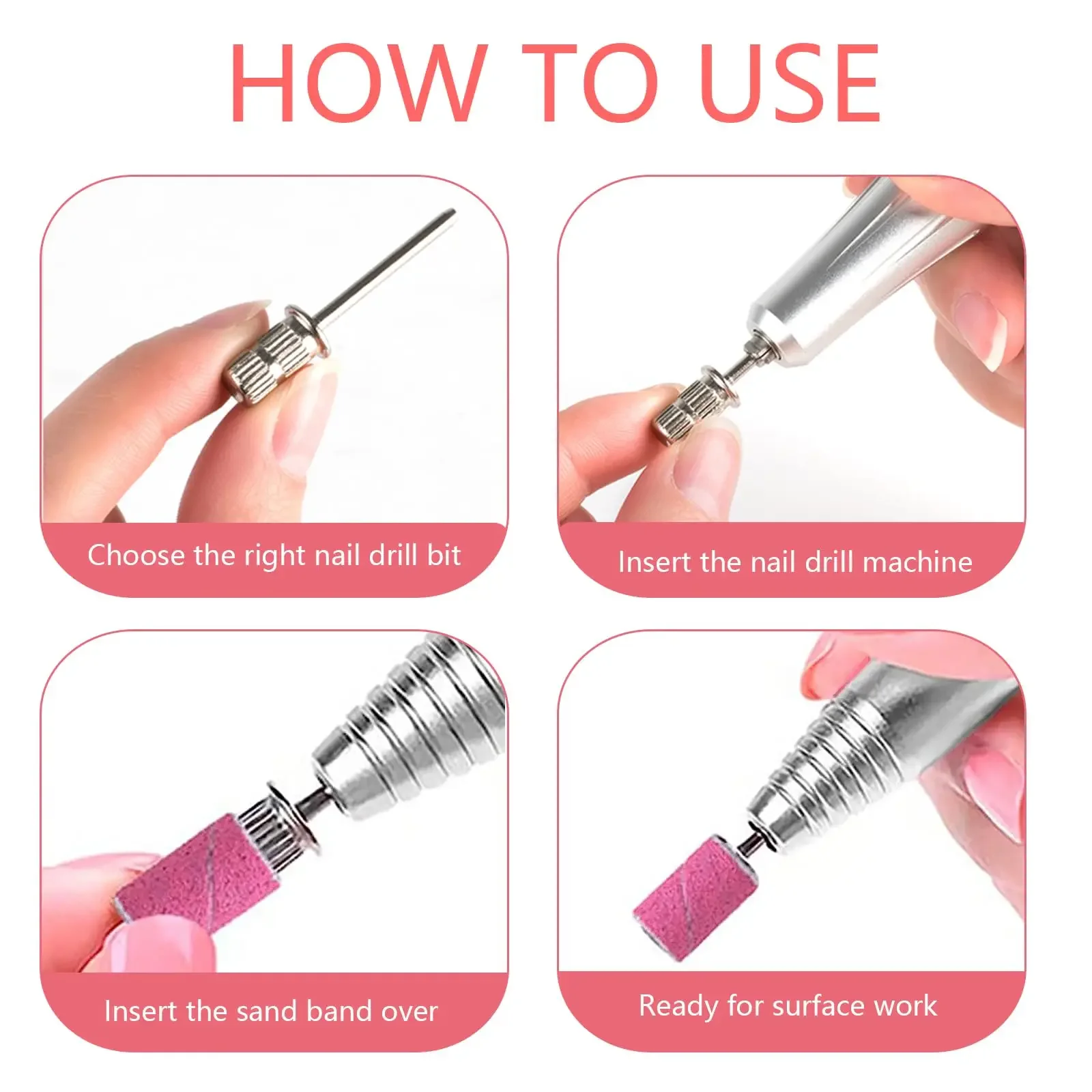 HOW TO USE

Choose the right nail drill bit

Insert the nail drill machine

Insert the sand band over

Ready for surface work