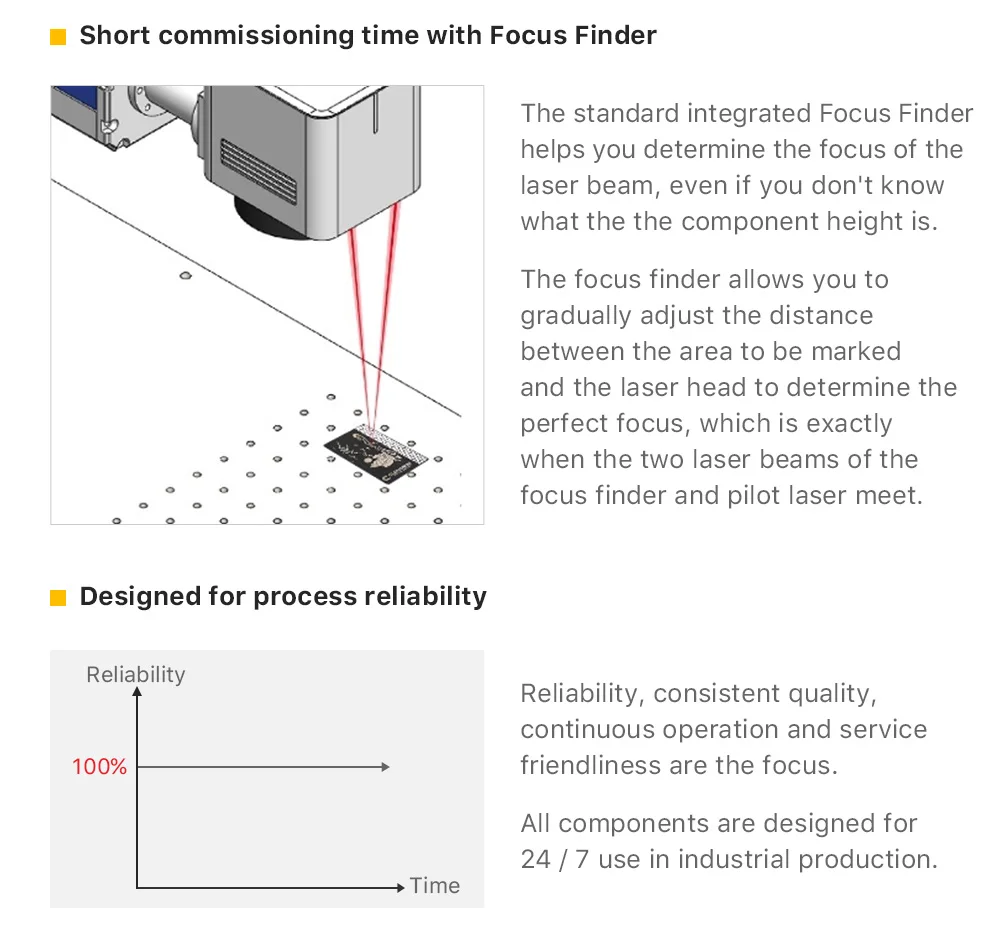 Short commissioning time with Focus Finder

The standard integrated Focus Finder helps you determine the focus of the laser beam, even if you don't know what the the component height is.

The focus finder allows you to gradually adjust the distance between the area to be marked and the laser head to determine the perfect focus, which is exactly when the two laser beams of the focus finder and pilot laser meet.

Designed for process reliability

Reliability

100%

Time

Reliability, consistent quality, continuous operation and service friendliness are the focus.

All components are designed for 24 / 7 use in industrial production.