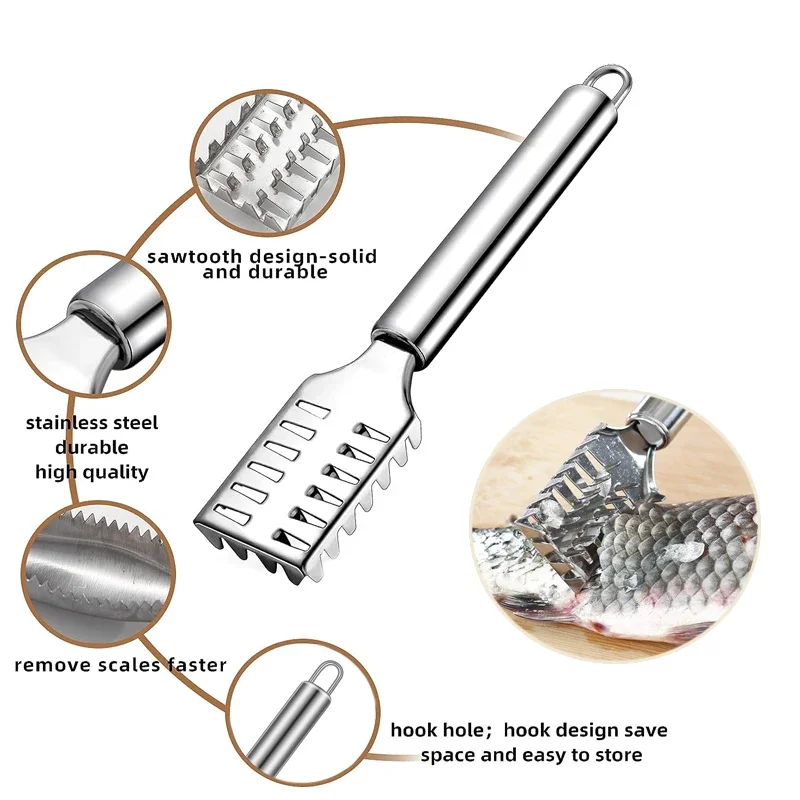 sawtooth design-solid and durable

stainless steel
durable
high quality

remove scales faster

hook hole; hook design save space and easy to store