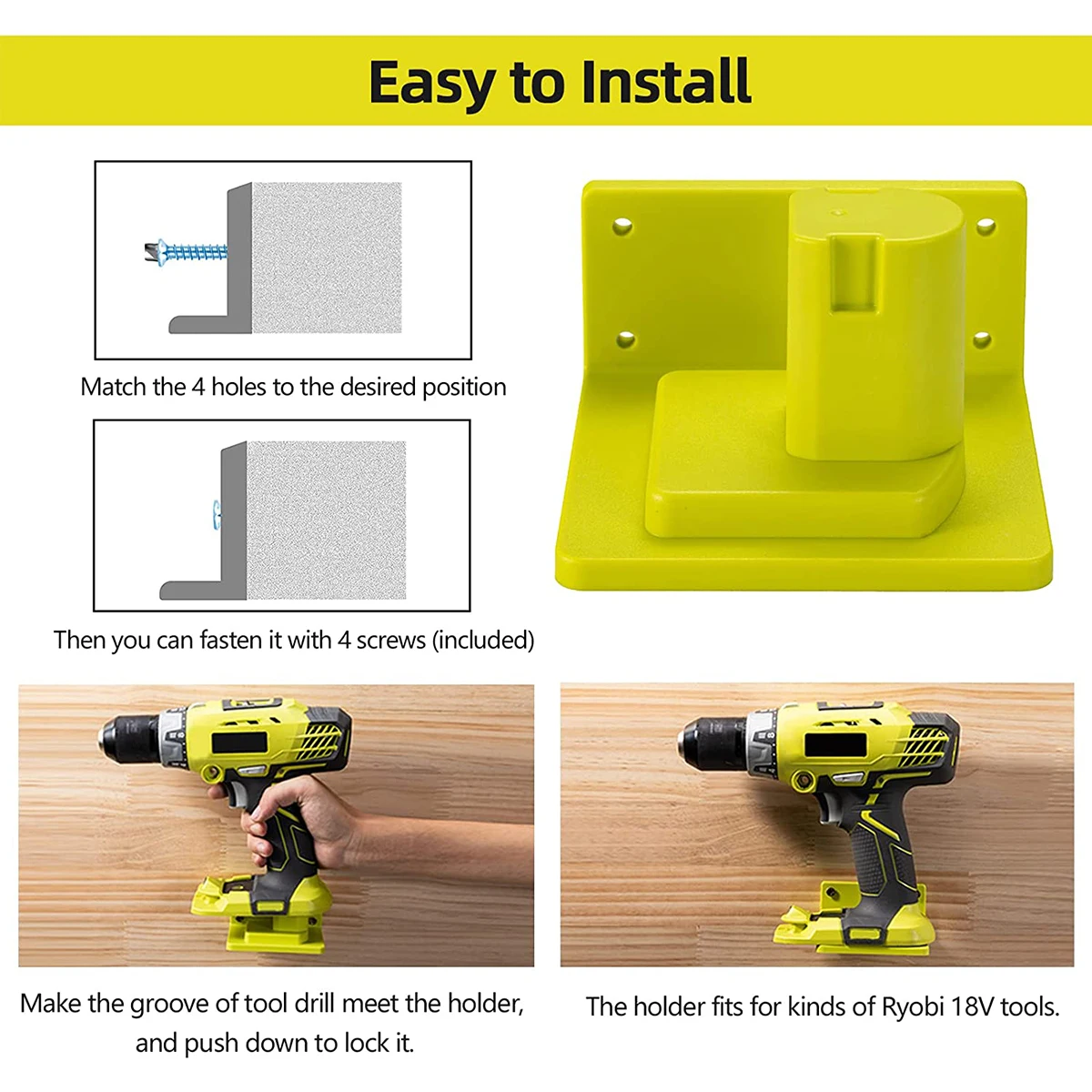 Easy to Install

Match the 4 holes to the desired position

Then you can fasten it with 4 screws (included)

Make the groove of tool drill meet the holder, and push down to lock it.

The holder fits for kinds of Ryobi 18V tools.