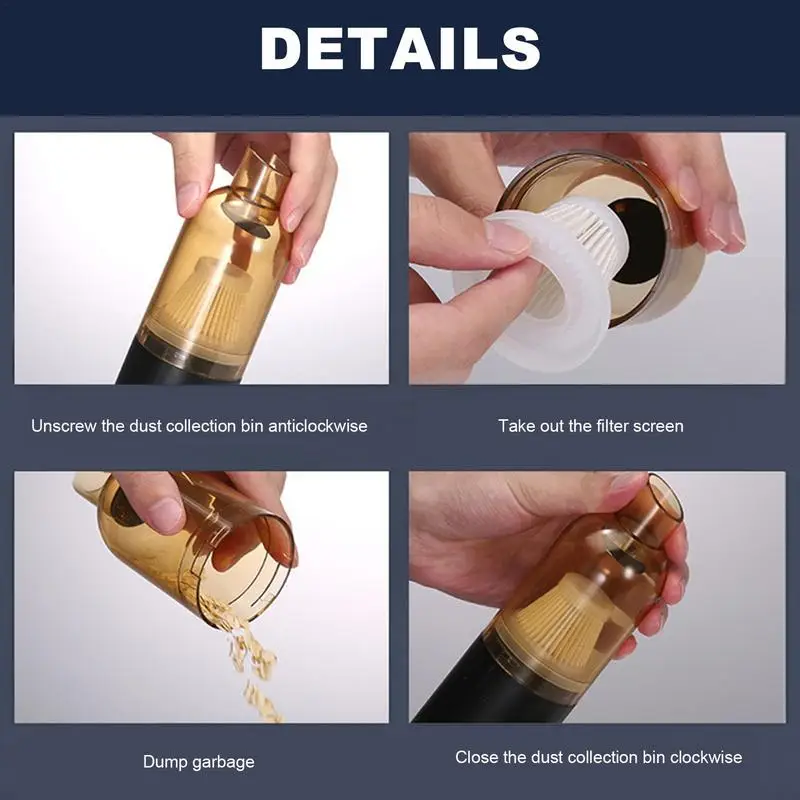 DETAILS

Unscrew the dust collection bin anticlockwise

Take out the filter screen

Dump garbage

Close the dust collection bin clockwise