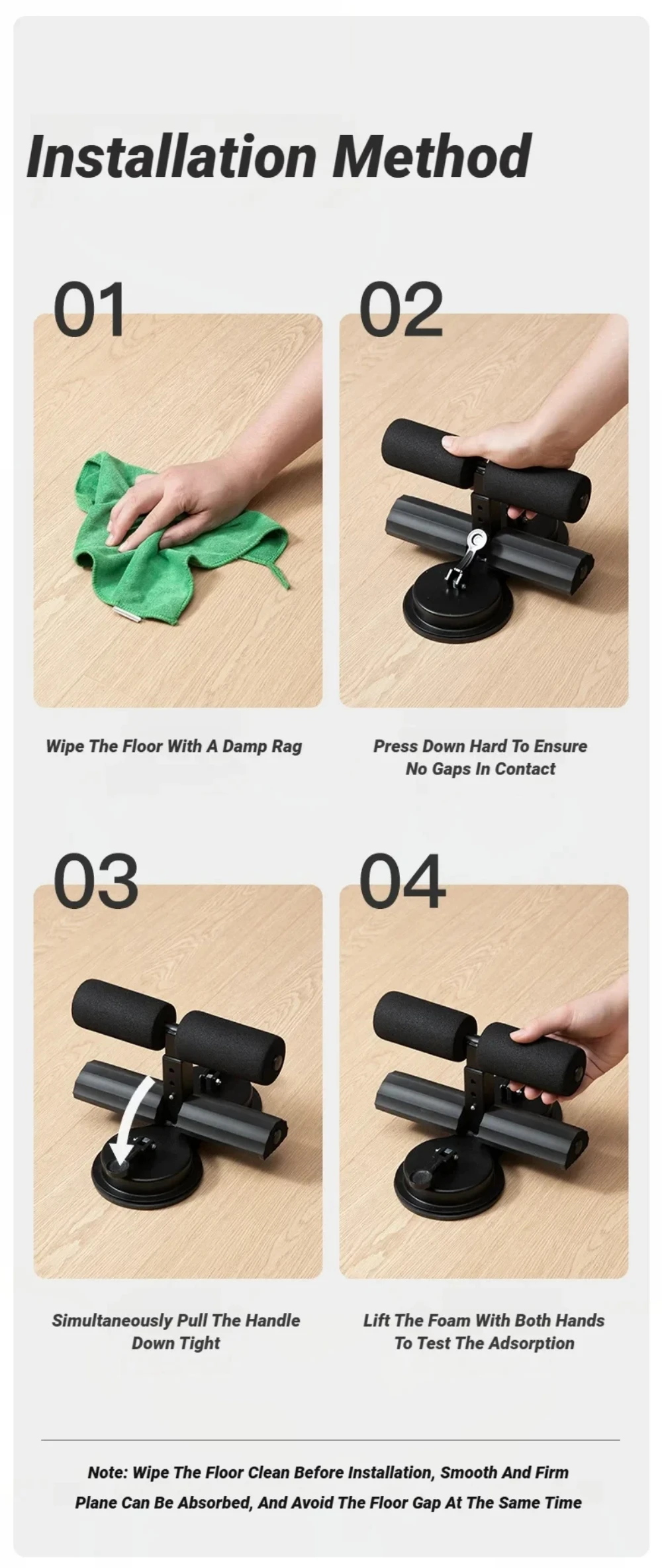 Installation Method

01

Wipe The Floor With A Damp Rag

02

Press Down Hard To Ensure No Gaps In Contact

03

Simultaneously Pull The Handle Down Tight

04

Lift The Foam With Both Hands To Test The Adsorption

Note: Wipe The Floor Clean Before Installation, Smooth And Firm Plane Can Be Absorbed, And Avoid The Floor Gap At The Same Time