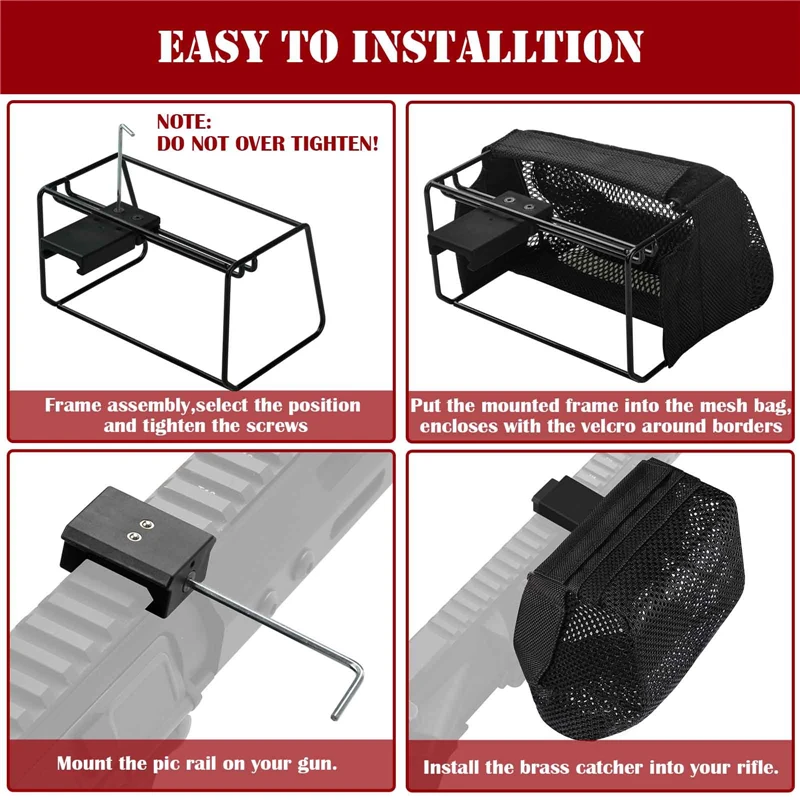 EASY TO INSTALLTION

NOTE:
DO NOT OVER TIGHTEN!

Frame assembly,select the position and tighten the screws

Put the mounted frame into the mesh bag, encloses with the velcro around borders

Mount the pic rail on your gun.

Install the brass catcher into your rifle.