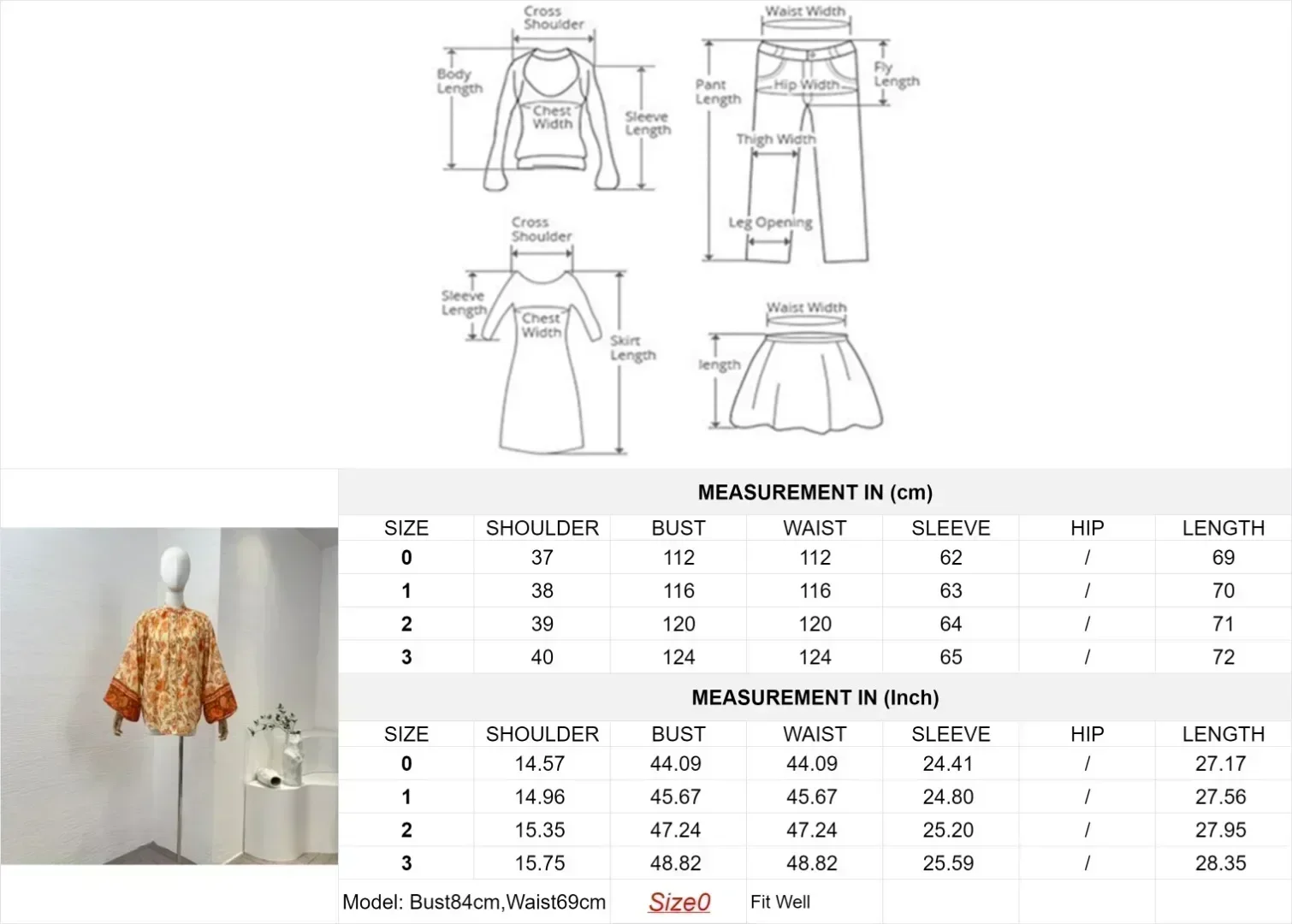 Cross Shoulder
Body Length
Chest Width
Sleeve Length

Waist Width
Pant Length
Hip Width
Fly Length
Thigh Width
Leg Opening

Cross Shoulder
Sleeve Length
Chest Width
Skirt Length

Waist Width
length

MEASUREMENT IN (cm)

| SIZE | SHOULDER | BUST | WAIST | SLEEVE | HIP | LENGTH |
|---|---|---|---|---|---|---|
| 0 | 37 | 112 | 112 | 62 | / | 69 |
| 1 | 38 | 116 | 116 | 63 | / | 70 |
| 2 | 39 | 120 | 120 | 64 | / | 71 |
| 3 | 40 | 124 | 124 | 65 | / | 72 |

MEASUREMENT IN (Inch)

| SIZE | SHOULDER | BUST | WAIST | SLEEVE | HIP | LENGTH |
|---|---|---|---|---|---|---|
| 0 | 14.57 | 44.09 | 44.09 | 24.41 | / | 27.17 |
| 1 | 14.96 | 45.67 | 45.67 | 24.80 | / | 27.56 |
| 2 | 15.35 | 47.24 | 47.24 | 25.20 | / | 27.95 |
| 3 | 15.75 | 48.82 | 48.82 | 25.59 | / | 28.35 |

Model: Bust84cm,Waist69cm Size0 Fit Well