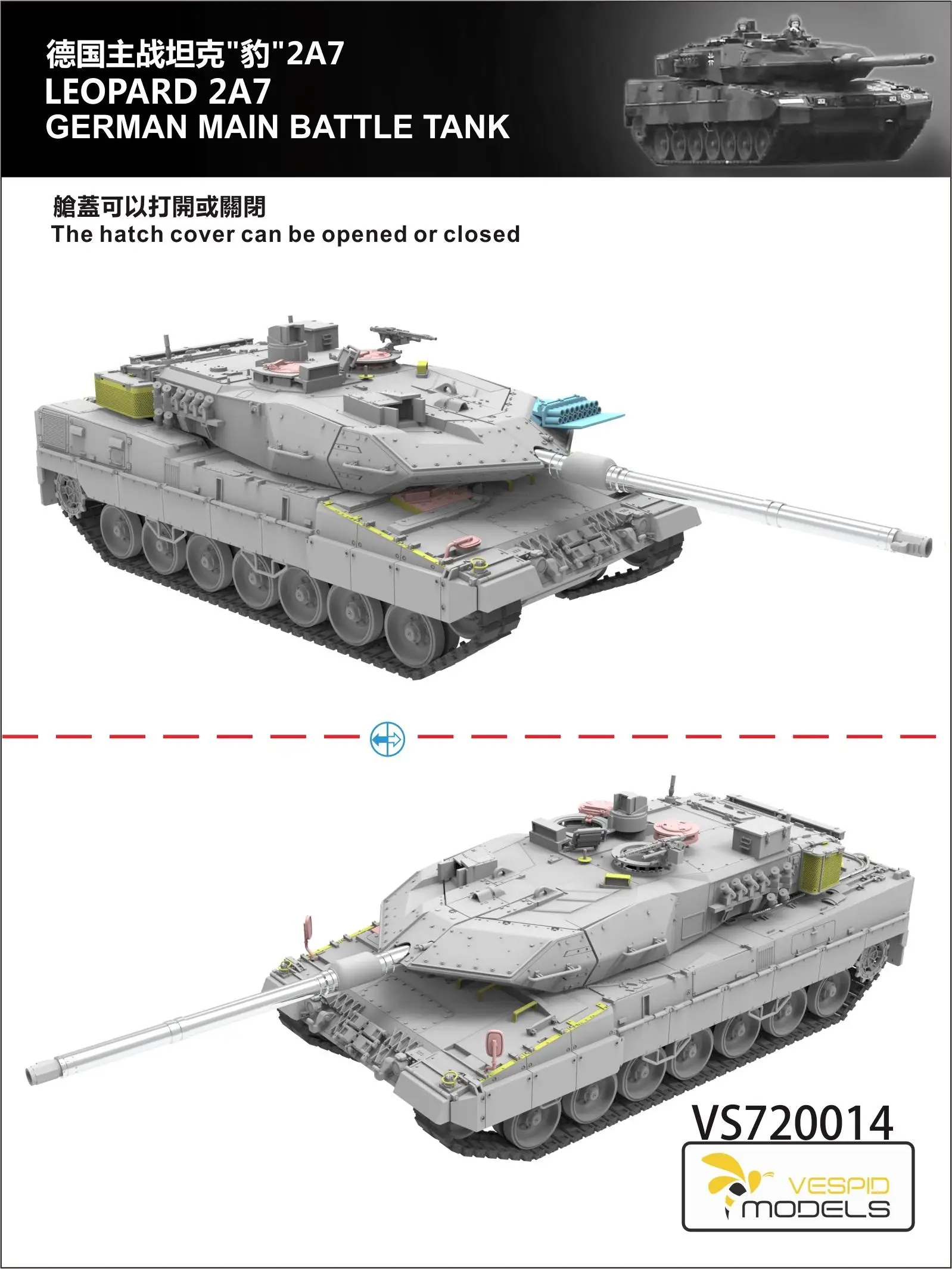 德国主战坦克"豹"2A7
LEOPARD 2A7
GERMAN MAIN BATTLE TANK

艙蓋可以打開或關閉
The hatch cover can be opened or closed

VS720014

VESPID MODELS