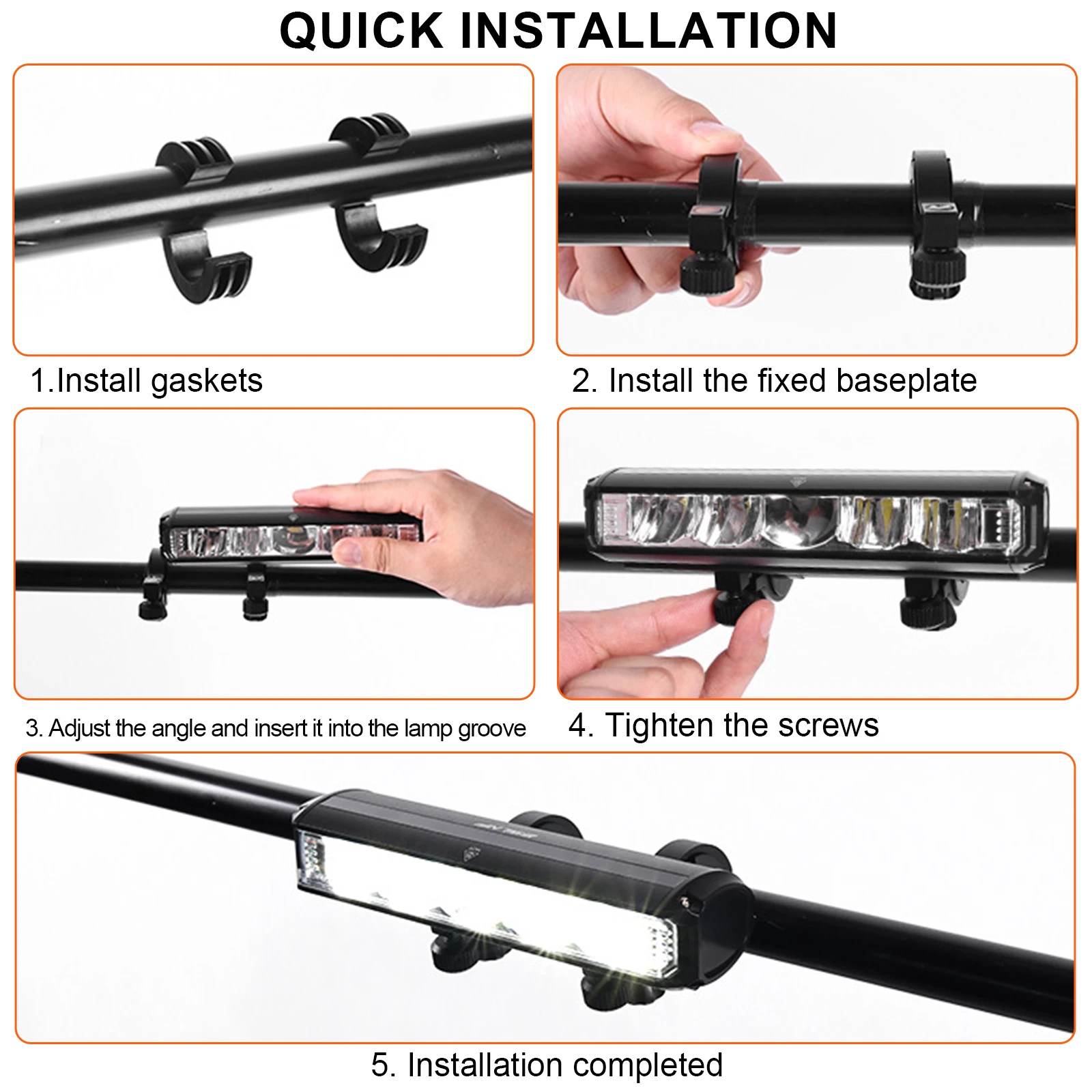 QUICK INSTALLATION

1.Install gaskets

2. Install the fixed baseplate

3. Adjust the angle and insert it into the lamp groove

4. Tighten the screws

5. Installation completed