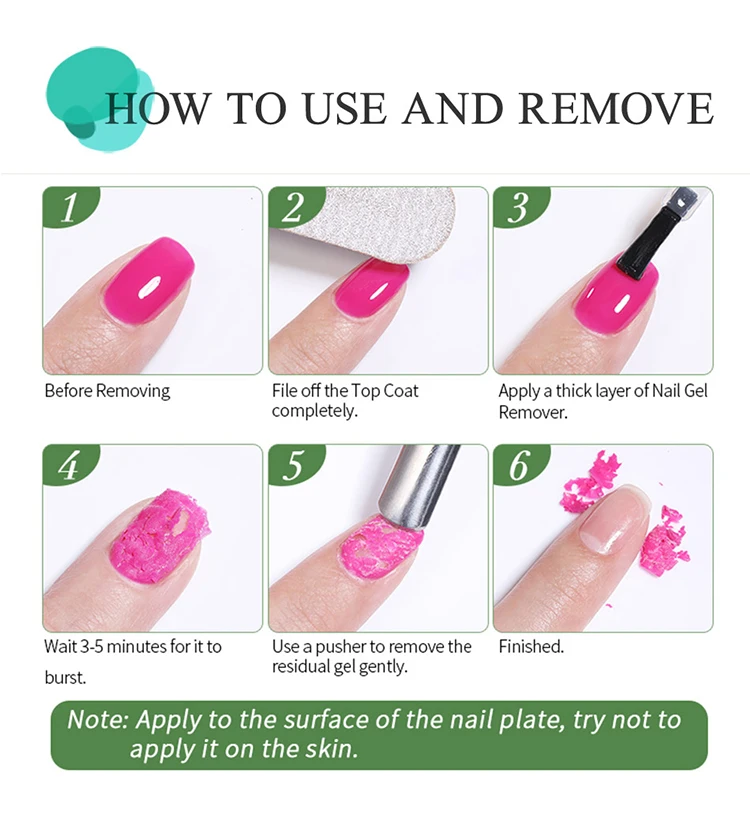 HOW TO USE AND REMOVE

1
Before Removing

2
File off the Top Coat completely.

3
Apply a thick layer of Nail Gel Remover.

4
Wait 3-5 minutes for it to burst.

5
Use a pusher to remove the residual gel gently.

6
Finished.

Note: Apply to the surface of the nail plate, try not to apply it on the skin.