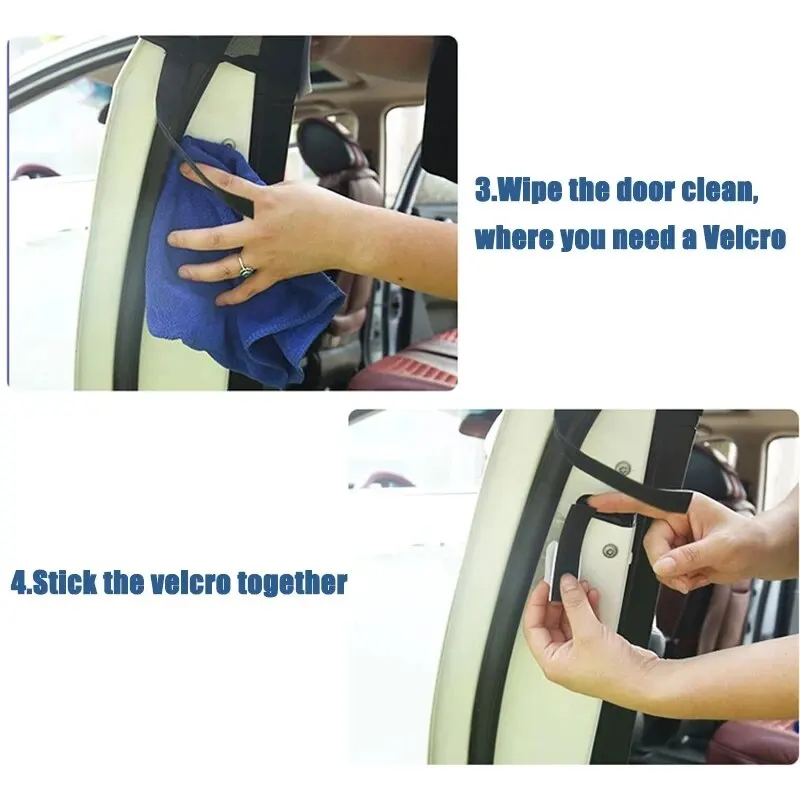 3.Wipe the door clean, where you need a Velcro

4.Stick the velcro together