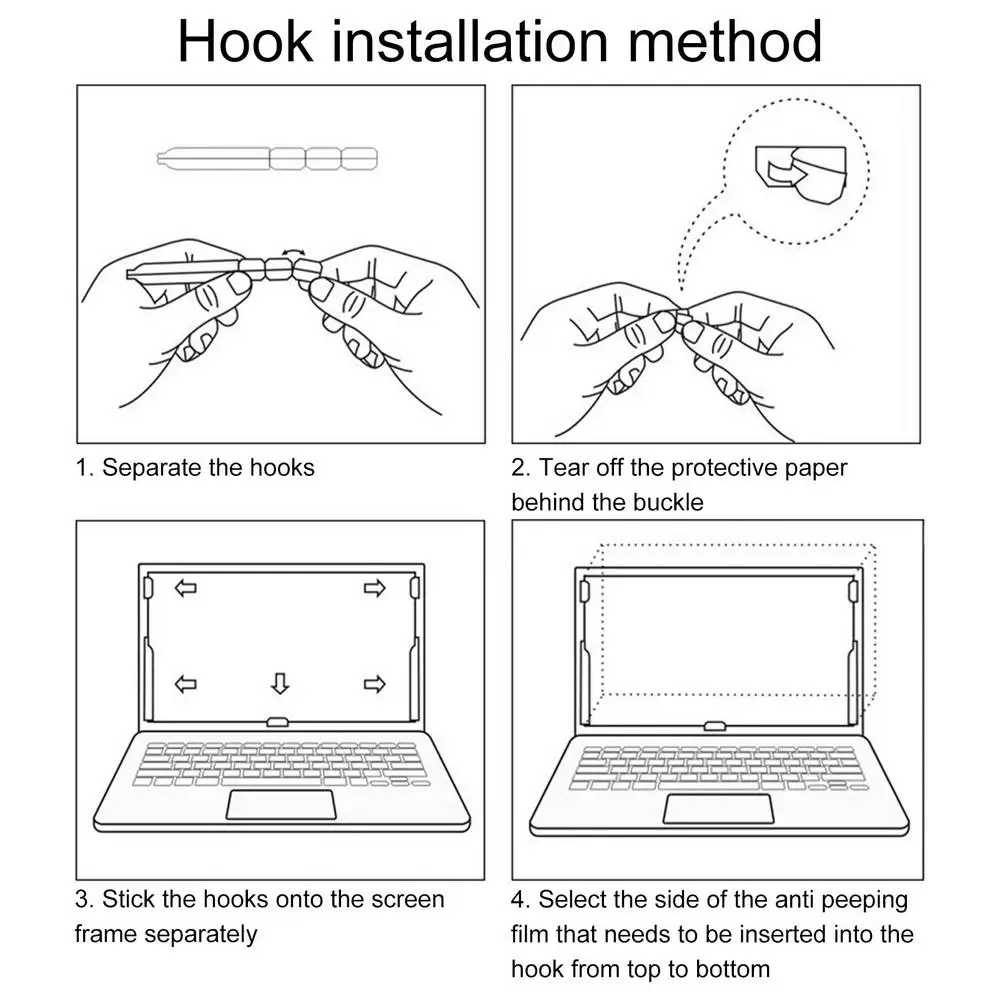 Hook installation method

1. Separate the hooks

2. Tear off the protective paper behind the buckle

3. Stick the hooks onto the screen frame separately

4. Select the side of the anti peeping film that needs to be inserted into the hook from top to bottom