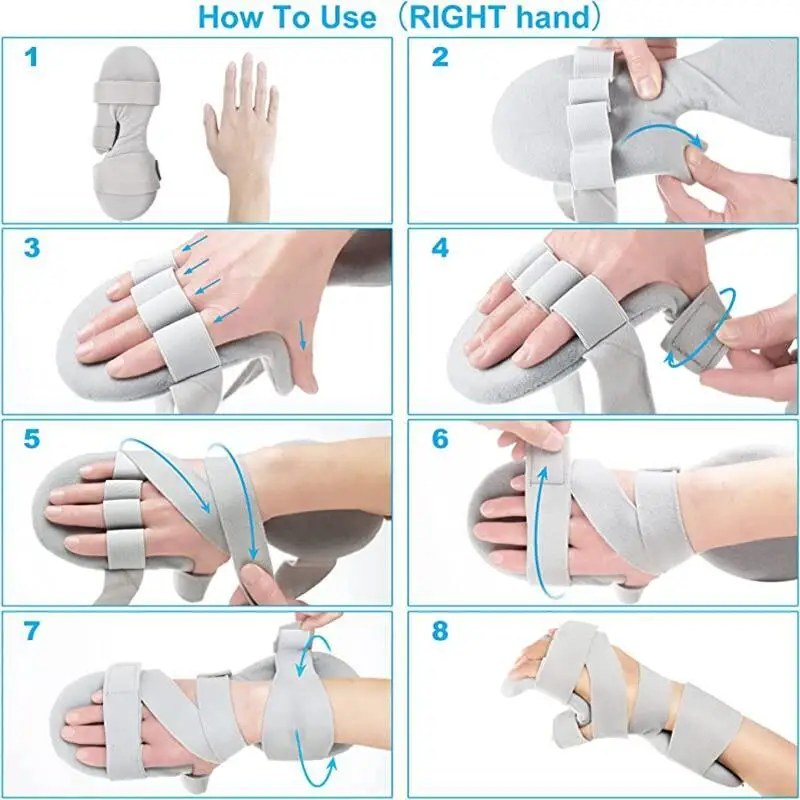 How To Use （RIGHT hand）

1

2

3

4

5

6

7

8