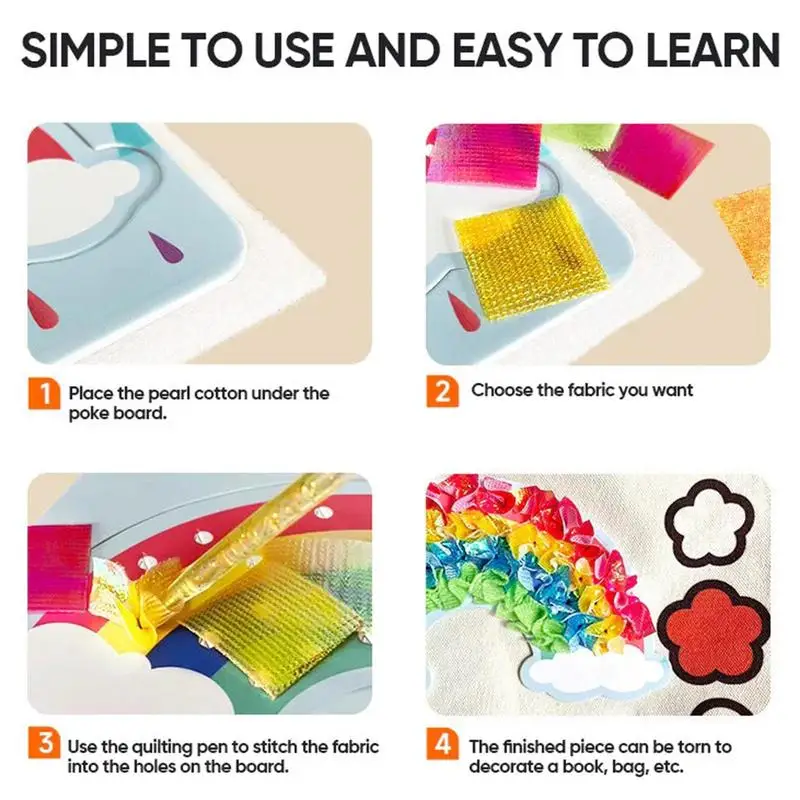 SIMPLE TO USE AND EASY TO LEARN

1 Place the pearl cotton under the poke board.

2 Choose the fabric you want

3 Use the quilting pen to stitch the fabric into the holes on the board.

4 The finished piece can be torn to decorate a book, bag, etc.