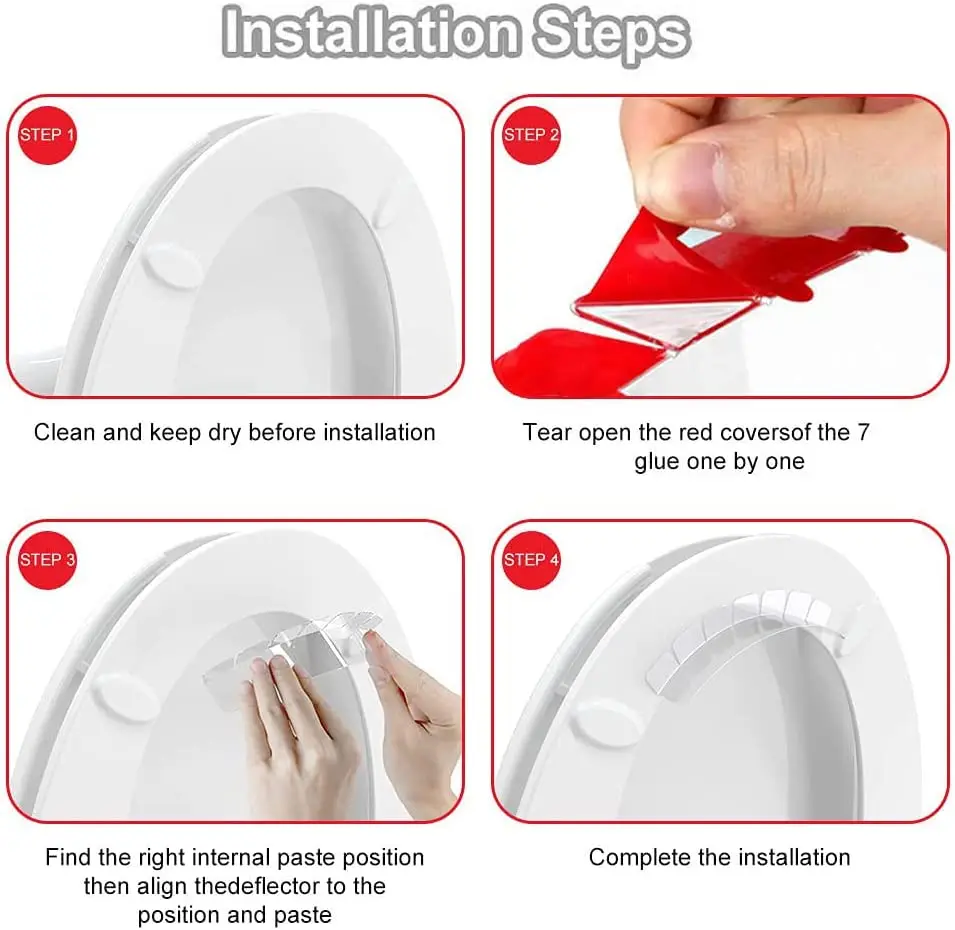 Installation Steps

STEP 1

Clean and keep dry before installation

STEP 2

Tear open the red coversof the 7 glue one by one

STEP 3

Find the right internal paste position then align thedeflector to the position and paste

STEP 4

Complete the installation