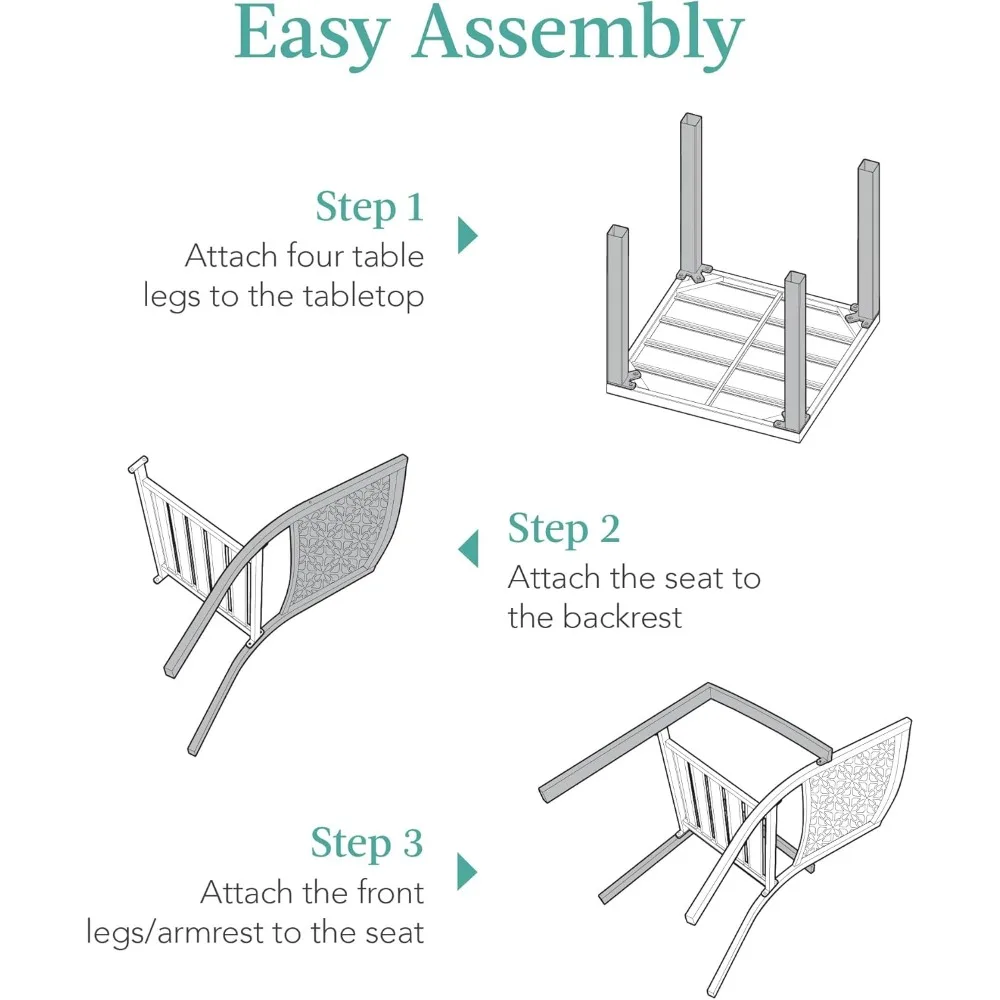 Easy Assembly

Step 1
Attach four table legs to the tabletop

Step 2
Attach the seat to the backrest

Step 3
Attach the front legs/armrest to the seat