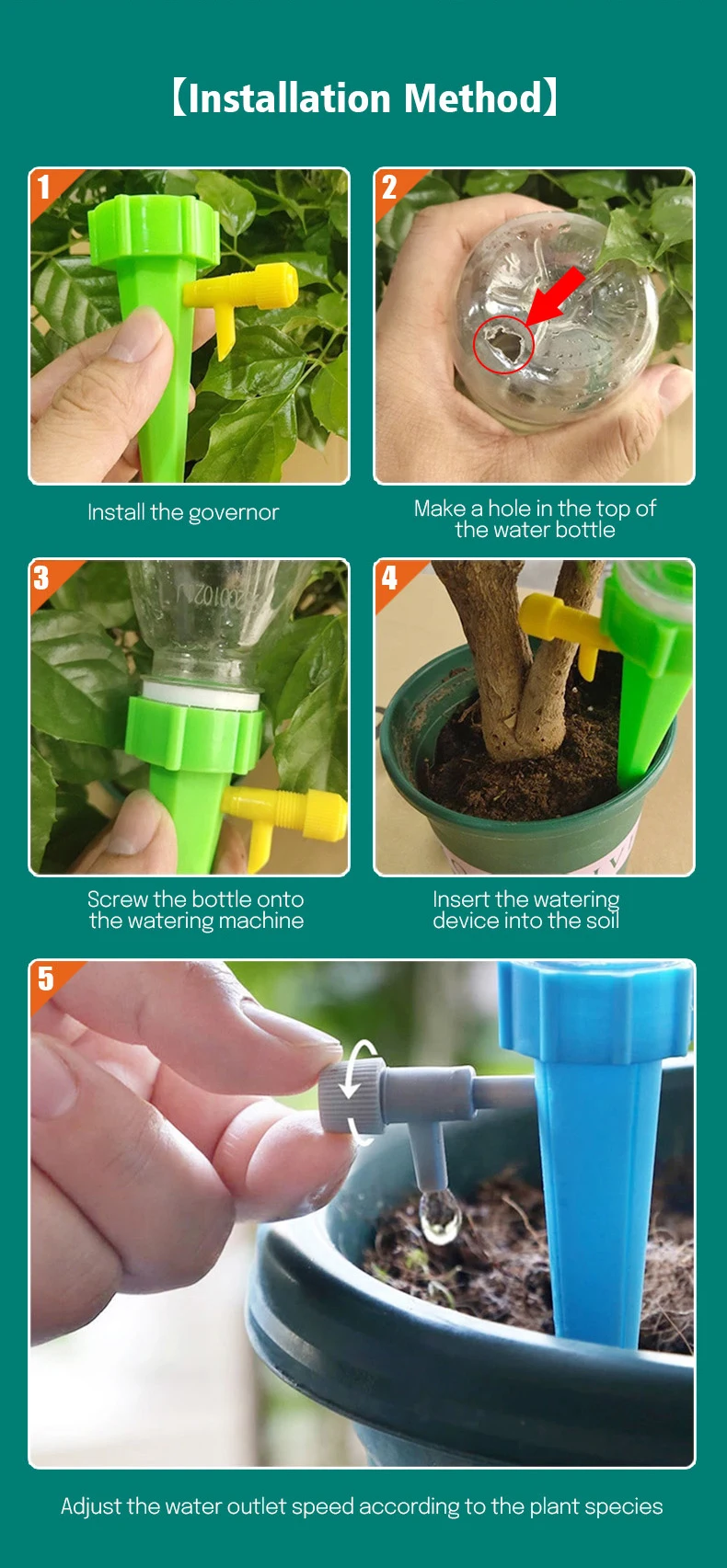 【Installation Method】

1

Install the governor

2

Make a hole in the top of the water bottle

3

Screw the bottle onto the watering machine

4

Insert the watering device into the soil

5

Adjust the water outlet speed according to the plant species