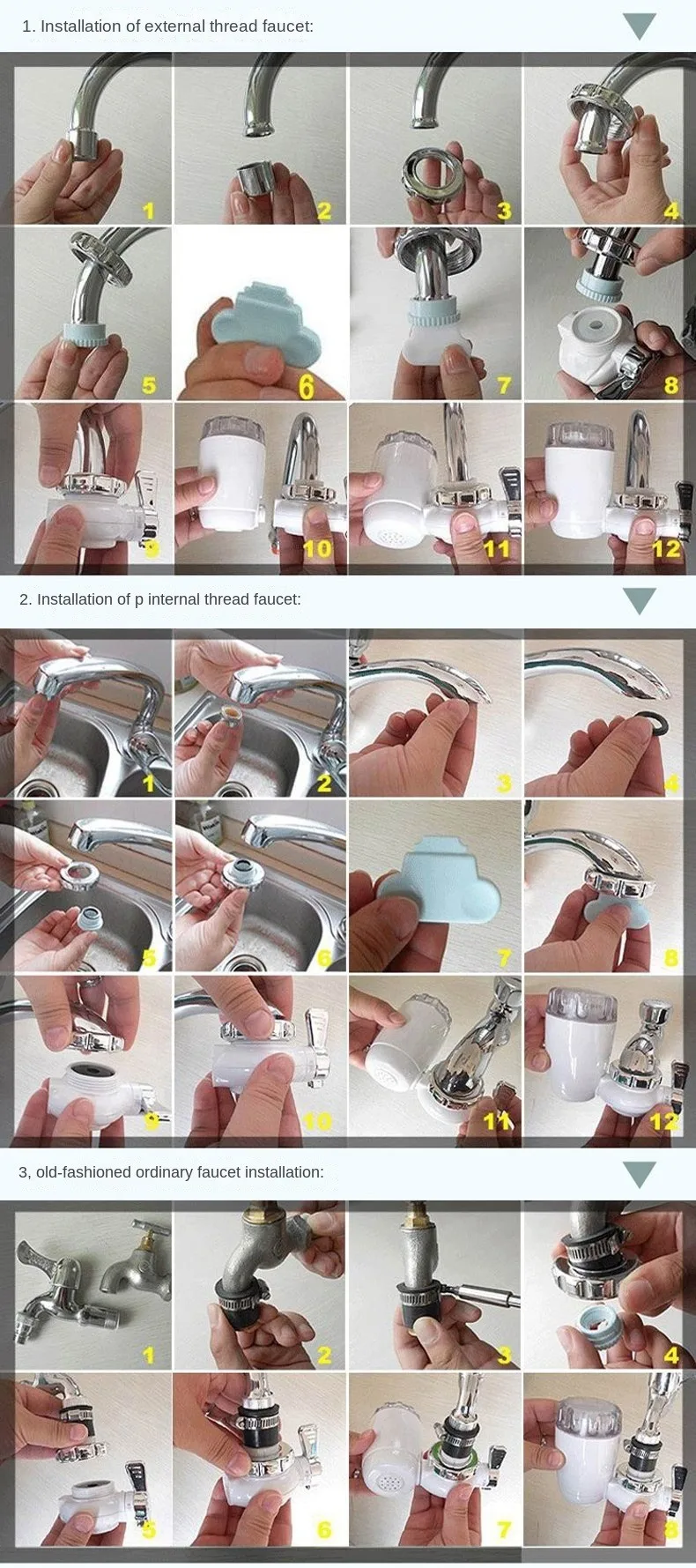 1. Installation of external thread faucet:

1 2 3 4
5 6 7 8
9 10 11 12

2. Installation of p internal thread faucet:

1 2 3 4
5 6 7 8
9 10 11 12

3, old-fashioned ordinary faucet installation:

1 2 3 4
5 6 7 8