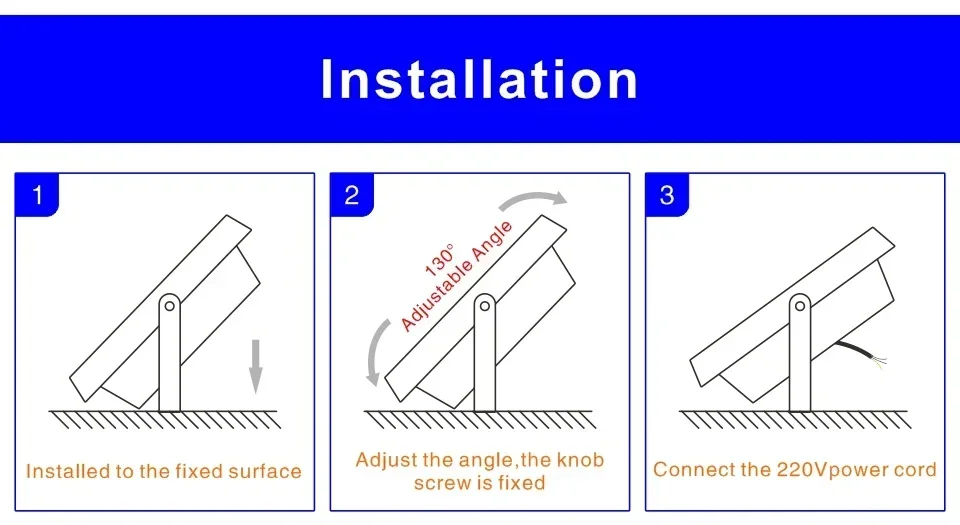 Installation

1

Installed to the fixed surface

2

130°
Adjustable Angle

Adjust the angle,the knob screw is fixed

3

Connect the 220Vpower cord