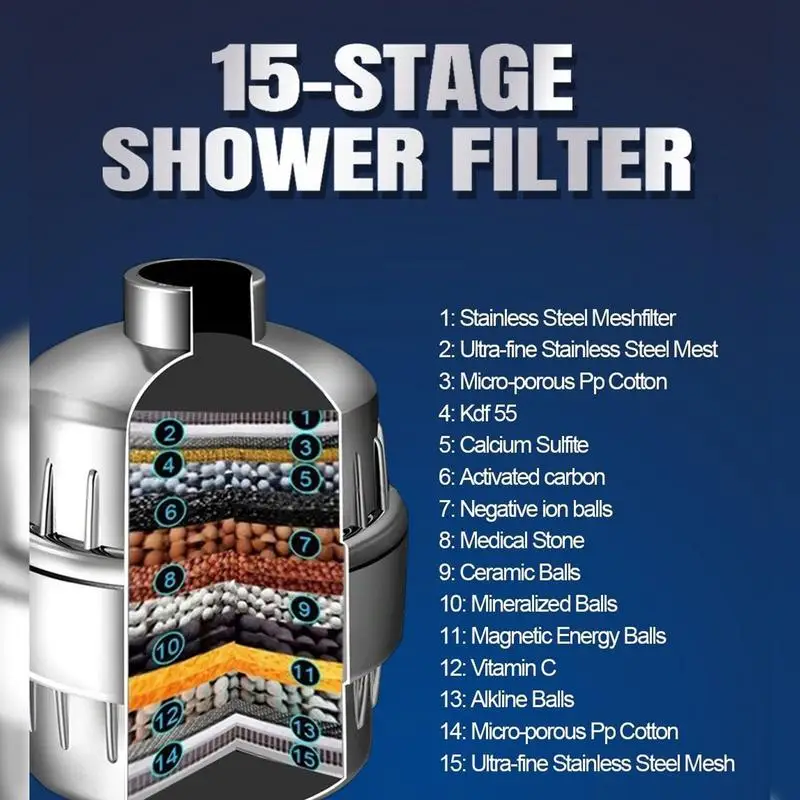 15-STAGE
SHOWER FILTER

1
2
3
4
5
6
7
8
9
10
11
12
13
14
15

1: Stainless Steel Meshfilter
2: Ultra-fine Stainless Steel Mest
3: Micro-porous Pp Cotton
4: Kdf 55
5: Calcium Sulfite
6: Activated carbon
7: Negative ion balls
8: Medical Stone
9: Ceramic Balls
10: Mineralized Balls
11: Magnetic Energy Balls
12: Vitamin C
13: Alkline Balls
14: Micro-porous Pp Cotton
15: Ultra-fine Stainless Steel Mesh