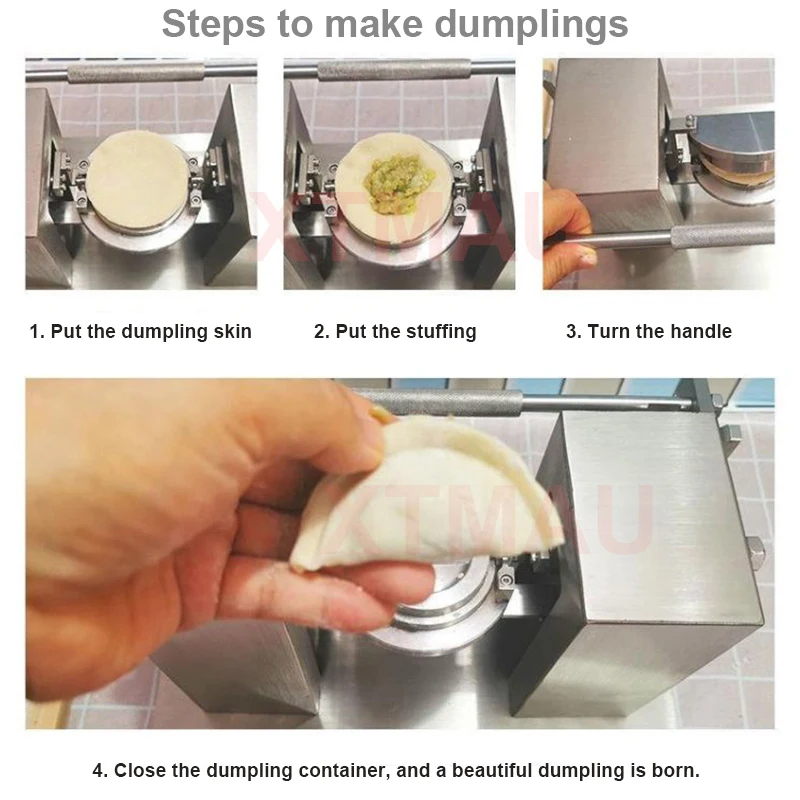 Steps to make dumplings

XTMAU

1. Put the dumpling skin

2. Put the stuffing

3. Turn the handle

XTMAU

4. Close the dumpling container, and a beautiful dumpling is born.