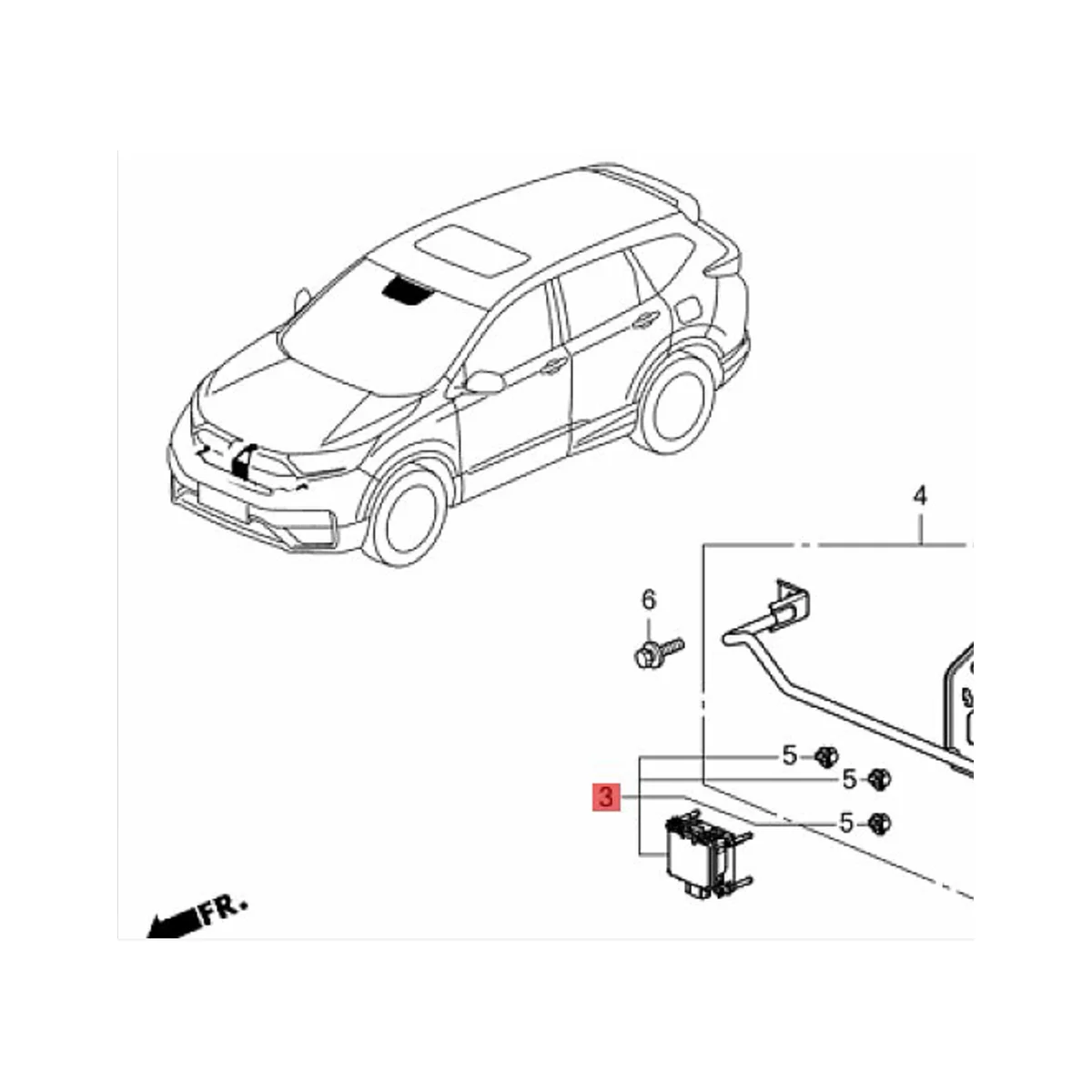 4
6
5
5
3
5
FR.