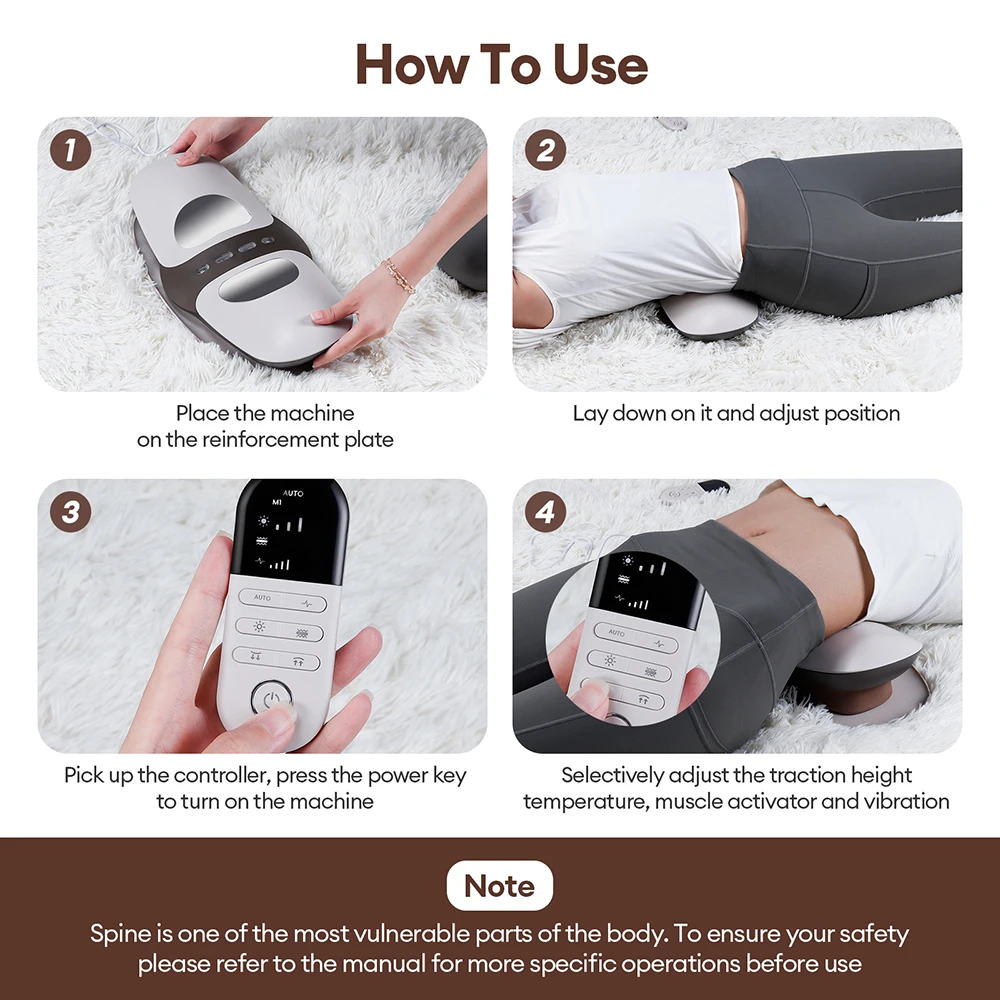 How To Use

1

Place the machine on the reinforcement plate

2

Lay down on it and adjust position

3

AUTO
M1

AUTO

Pick up the controller, press the power key to turn on the machine

4

AUTO

Selectively adjust the traction height temperature, muscle activator and vibration

Note

Spine is one of the most vulnerable parts of the body. To ensure your safety please refer to the manual for more specific operations before use