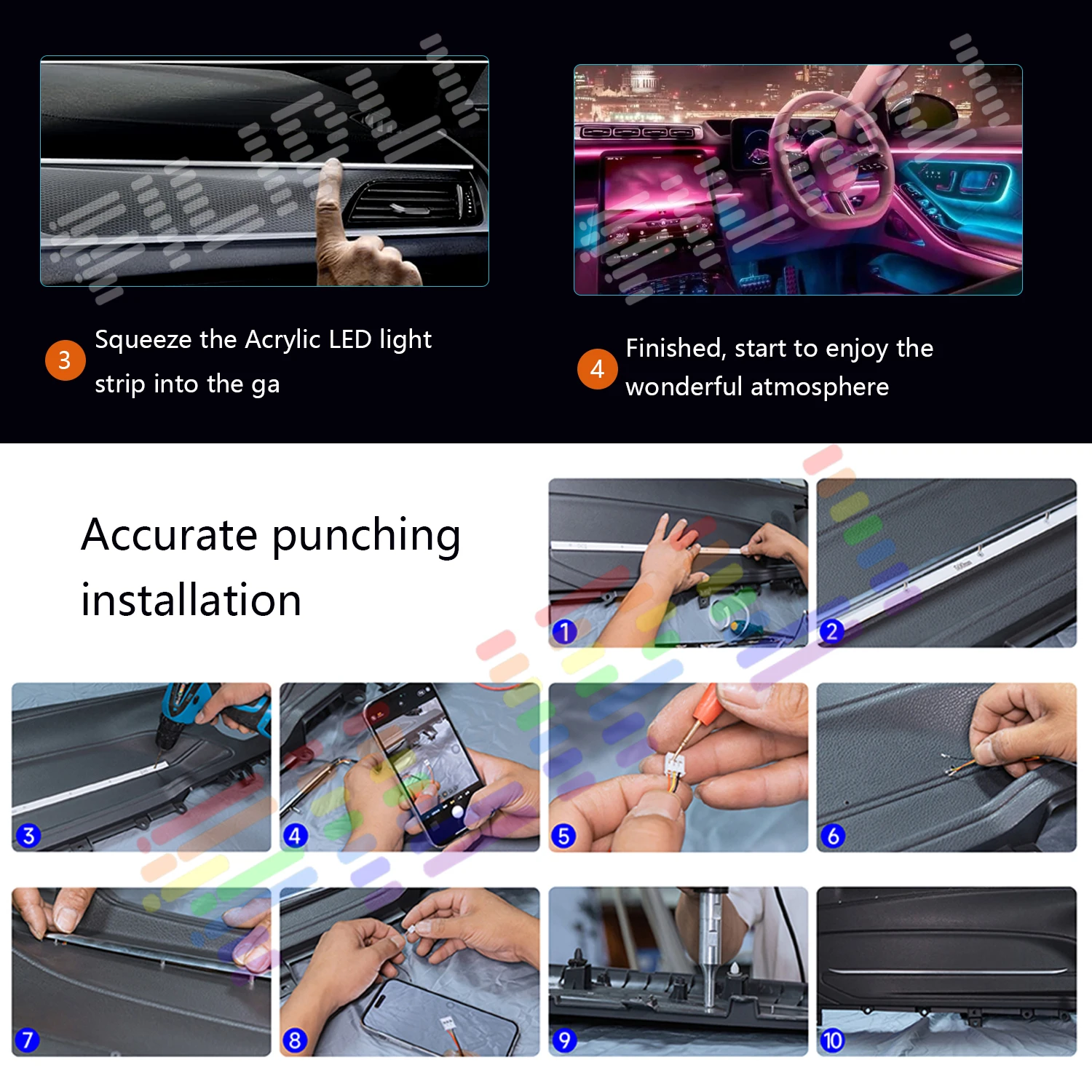 3 Squeeze the Acrylic LED light strip into the ga

4 Finished, start to enjoy the wonderful atmosphere

Accurate punching installation

1

2

3

4

5

6

7

8

9

10