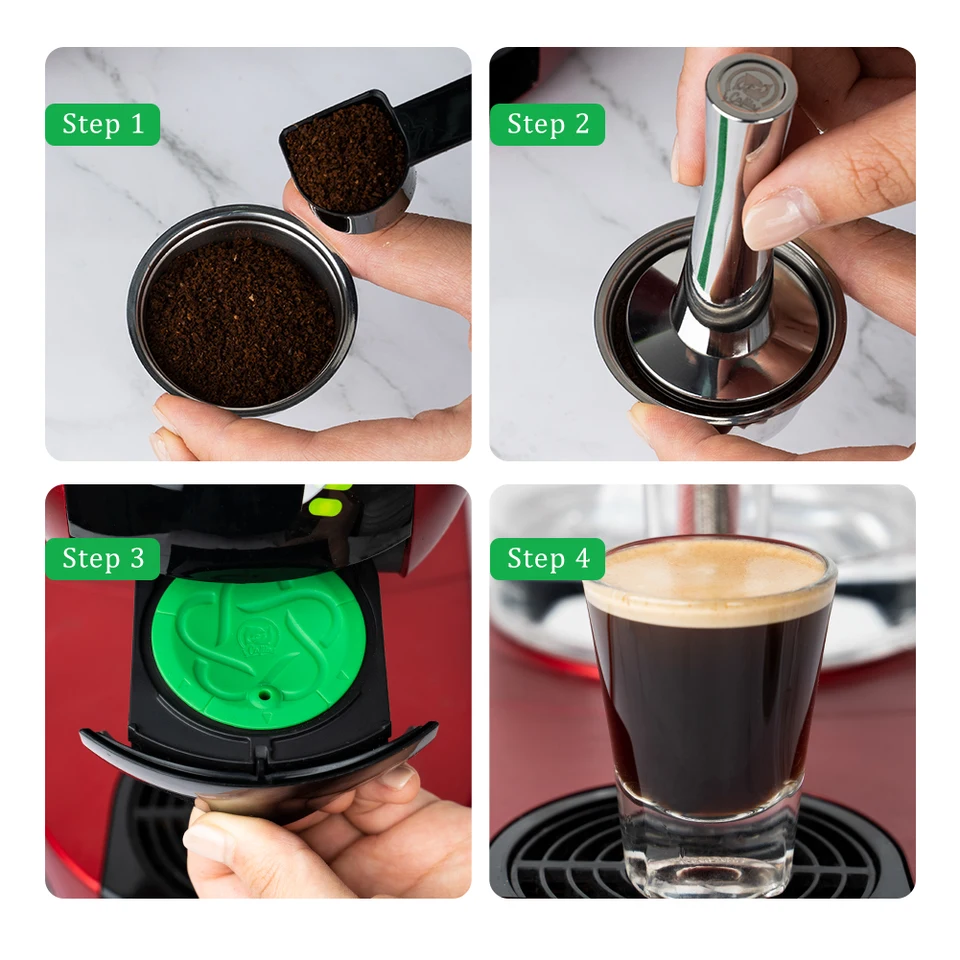 Step 1

Step 2

Step 3

Step 4