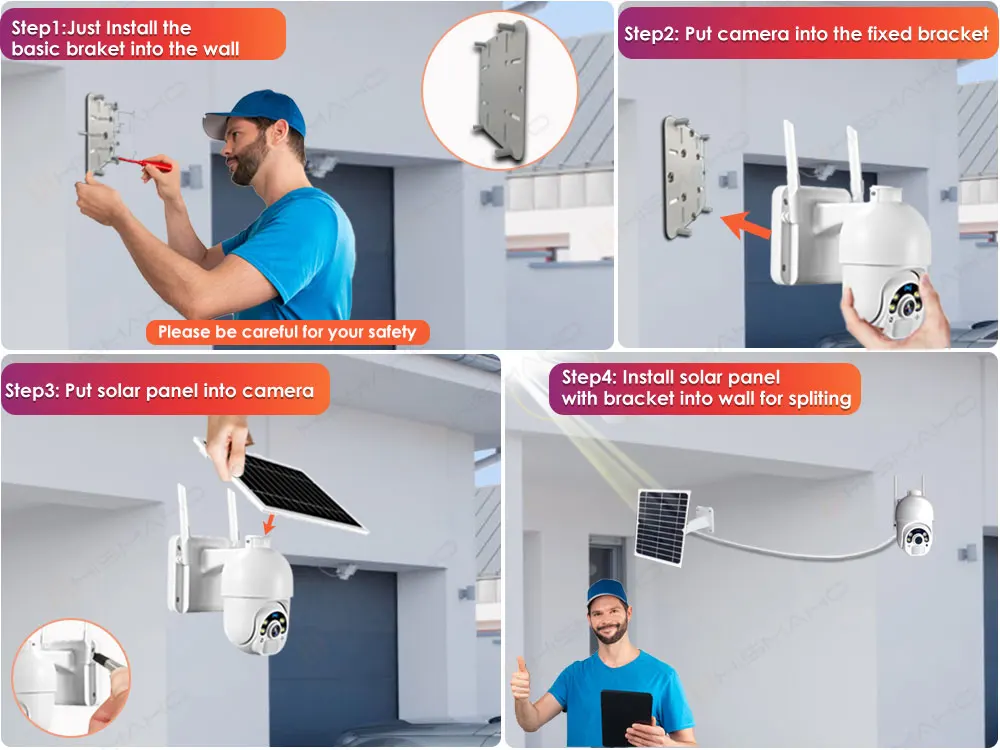 Step1:Just Install the basic braket into the wall

Please be careful for your safety

Step2: Put camera into the fixed bracket

Step3: Put solar panel into camera

Step4: Install solar panel with bracket into wall for spliting