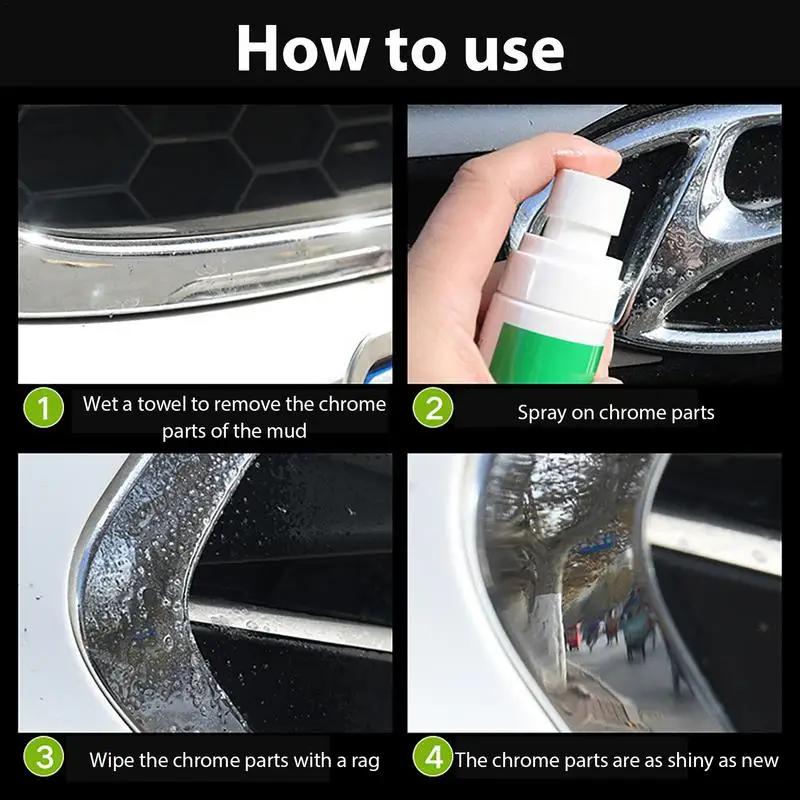 How to use

1 Wet a towel to remove the chrome parts of the mud

2 Spray on chrome parts

3 Wipe the chrome parts with a rag

4 The chrome parts are as shiny as new