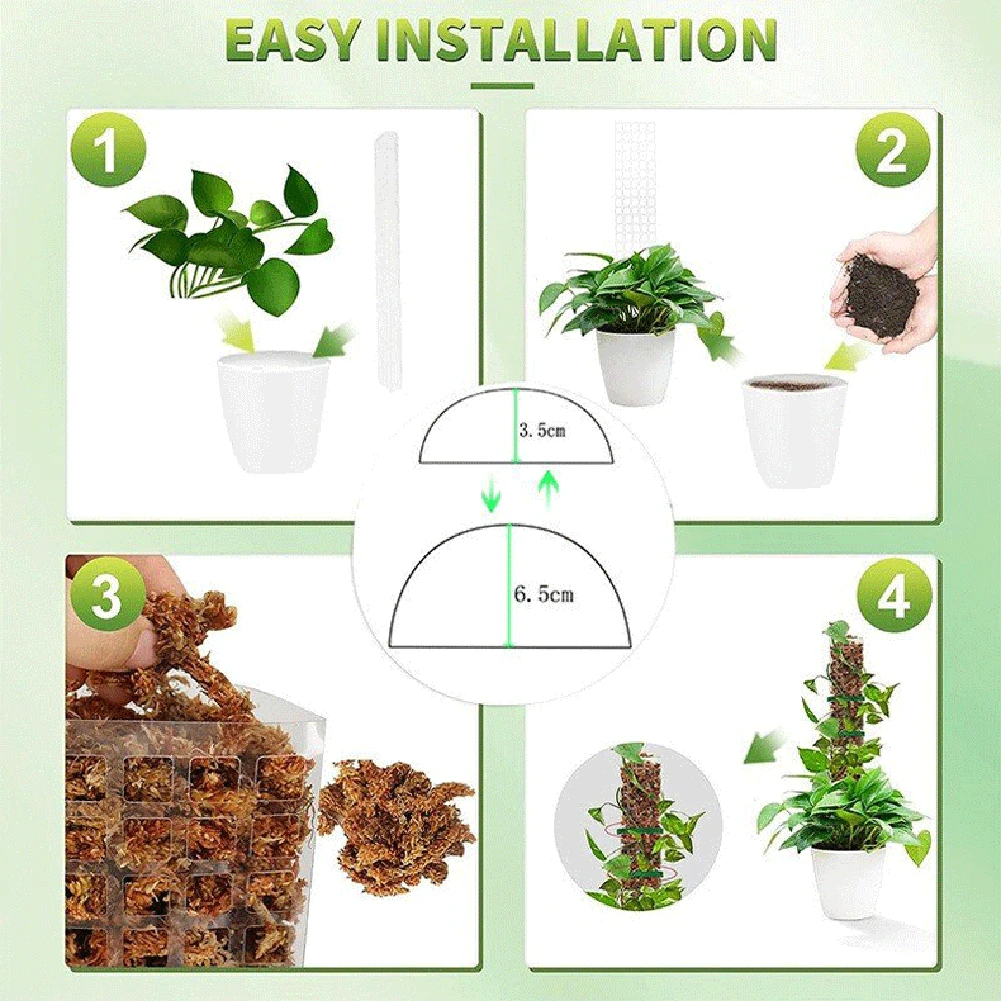 EASY INSTALLATION

1

2

3.5cm

6.5cm

3

4