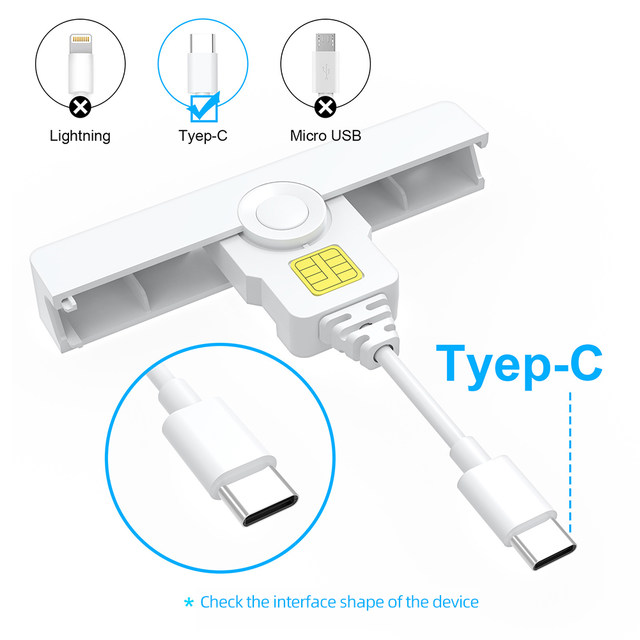 Lightning

Tyep-C

Micro USB

Tyep-C

* Check the interface shape of the device