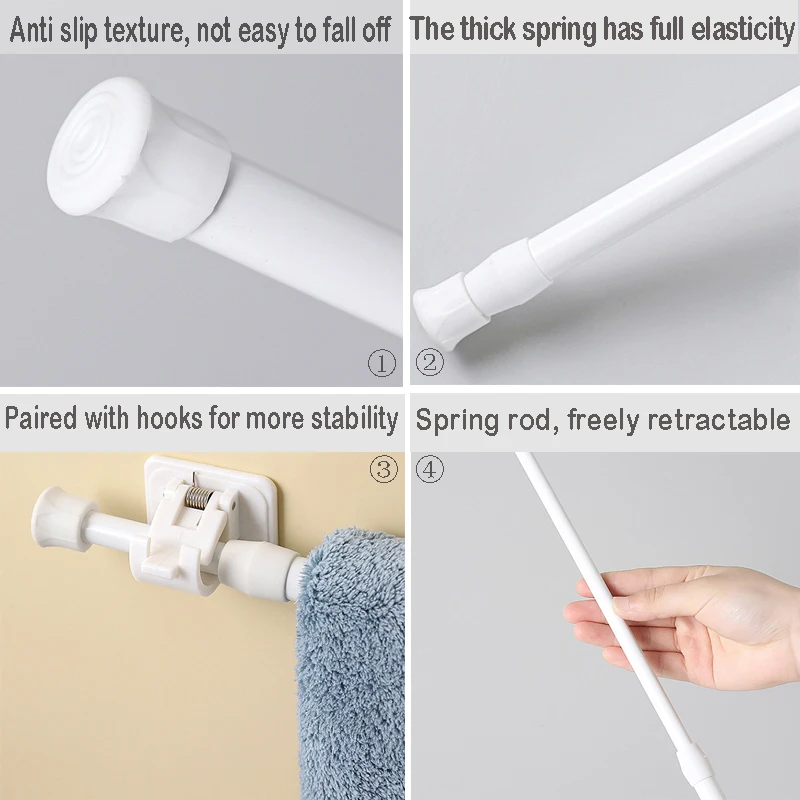 Anti slip texture, not easy to fall off

①

The thick spring has full elasticity

②

Paired with hooks for more stability

③

Spring rod, freely retractable

④