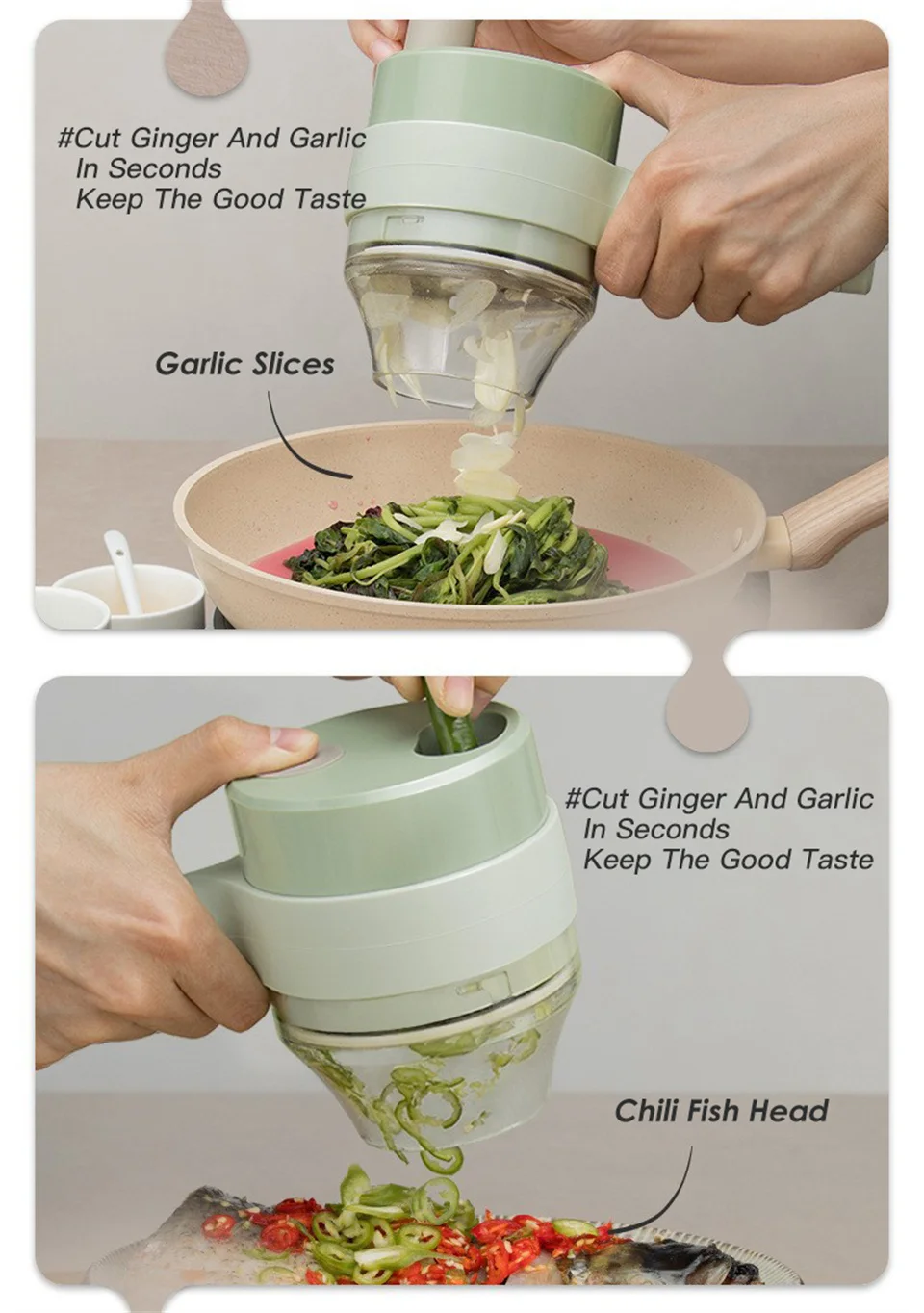 #Cut Ginger And Garlic
In Seconds
Keep The Good Taste

Garlic Slices

#Cut Ginger And Garlic
In Seconds
Keep The Good Taste

Chili Fish Head