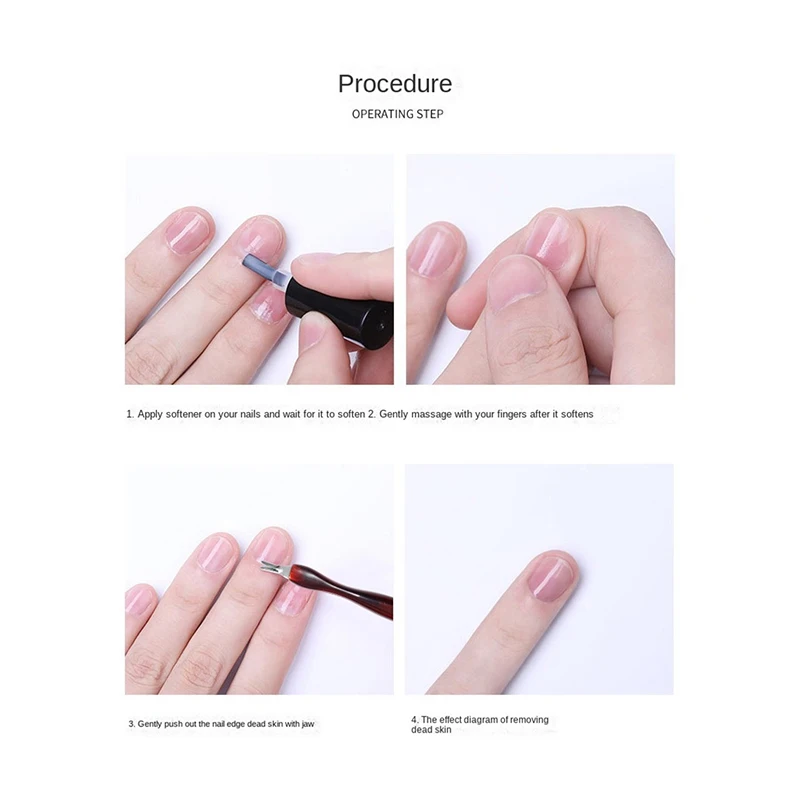 Procedure

OPERATING STEP

1. Apply softener on your nails and wait for it to soften 2. Gently massage with your fingers after it softens

3. Gently push out the nail edge dead skin with jaw

4. The effect diagram of removing dead skin