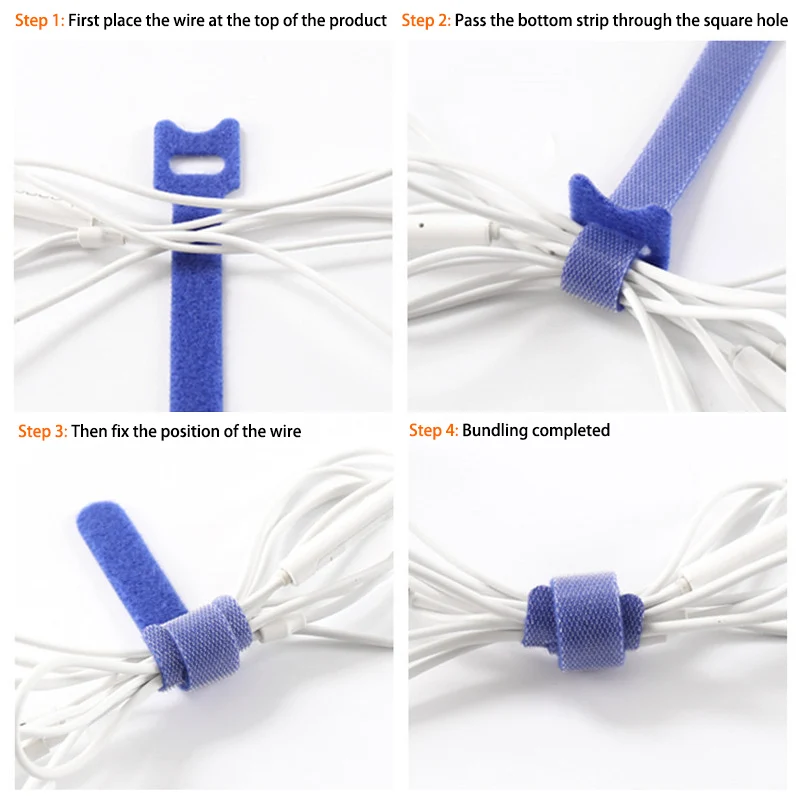 Step 1: First place the wire at the top of the product

Step 2: Pass the bottom strip through the square hole

Step 3: Then fix the position of the wire

Step 4: Bundling completed