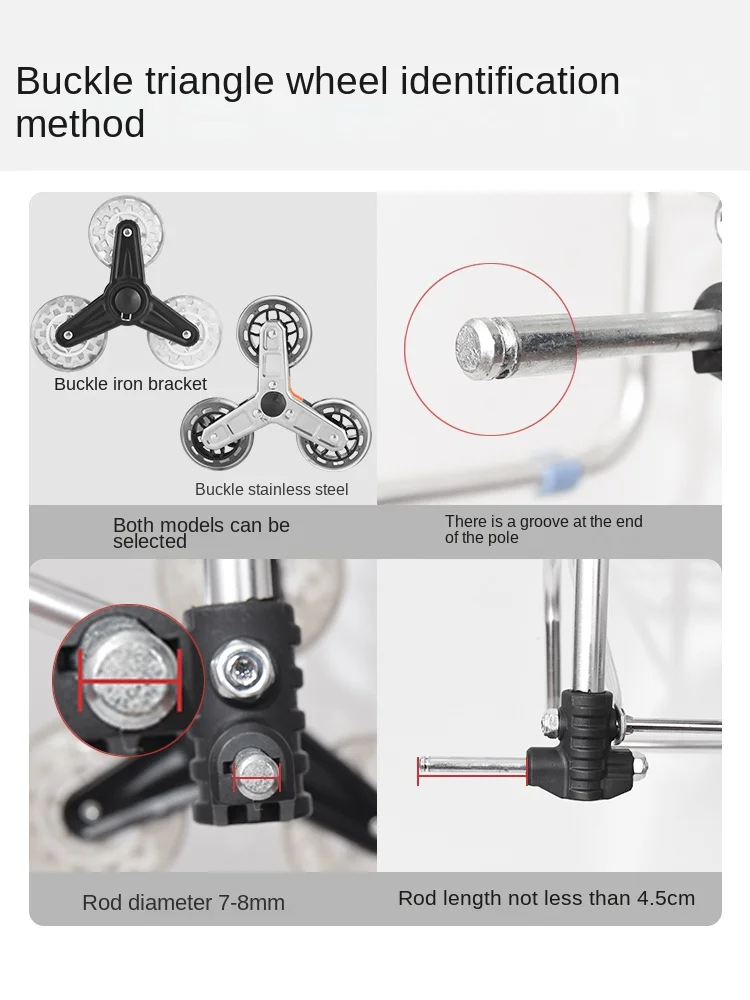 Buckle triangle wheel identification method

Buckle iron bracket

Buckle stainless steel

Both models can be selected

There is a groove at the end of the pole

Rod diameter 7-8mm

Rod length not less than 4.5cm