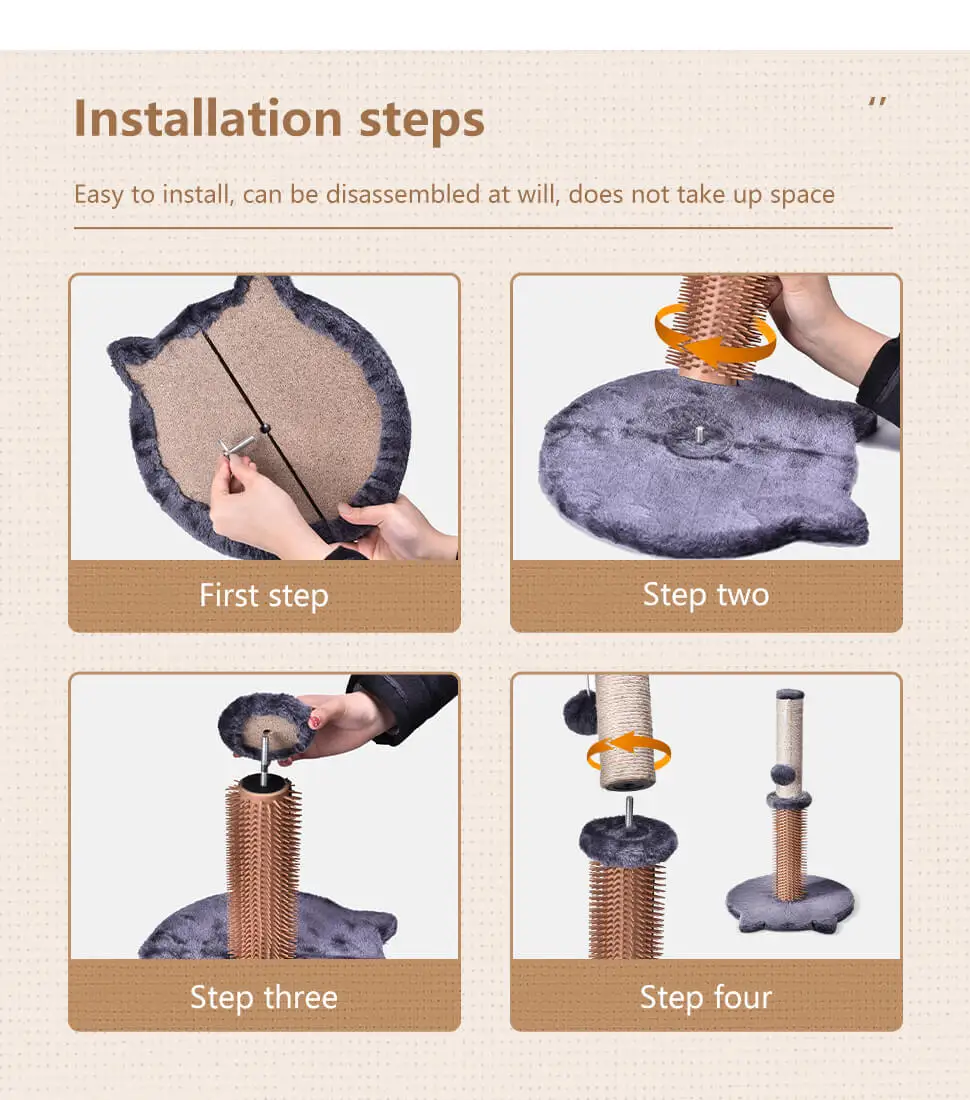 Installation steps

Easy to install, can be disassembled at will, does not take up space

First step

Step two

Step three

Step four