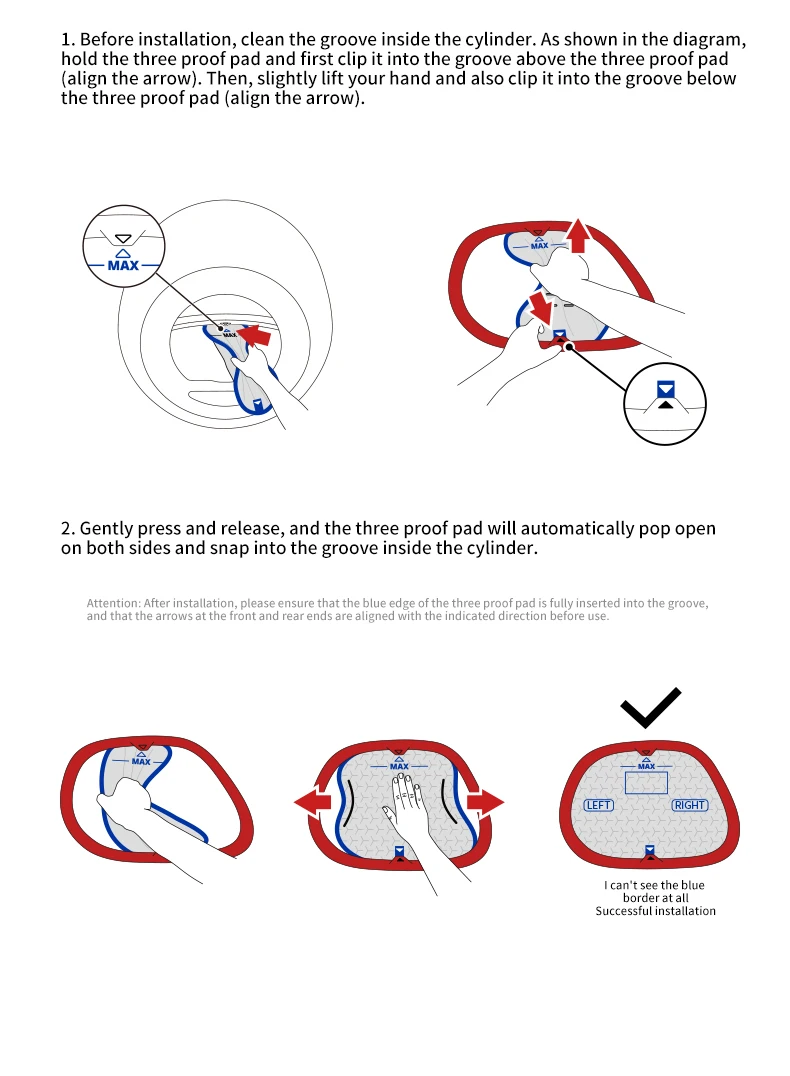 1. Before installation, clean the groove inside the cylinder. As shown in the diagram, hold the three proof pad and first clip it into the groove above the three proof pad (align the arrow). Then, slightly lift your hand and also clip it into the groove below the three proof pad (align the arrow).

MAX

MAX

MAX

2. Gently press and release, and the three proof pad will automatically pop open on both sides and snap into the groove inside the cylinder.

Attention: After installation, please ensure that the blue edge of the three proof pad is fully inserted into the groove, and that the arrows at the front and rear ends are aligned with the indicated direction before use.

MAX

MAX

MAX

LEFT

RIGHT

I can't see the blue border at all
Successful installation