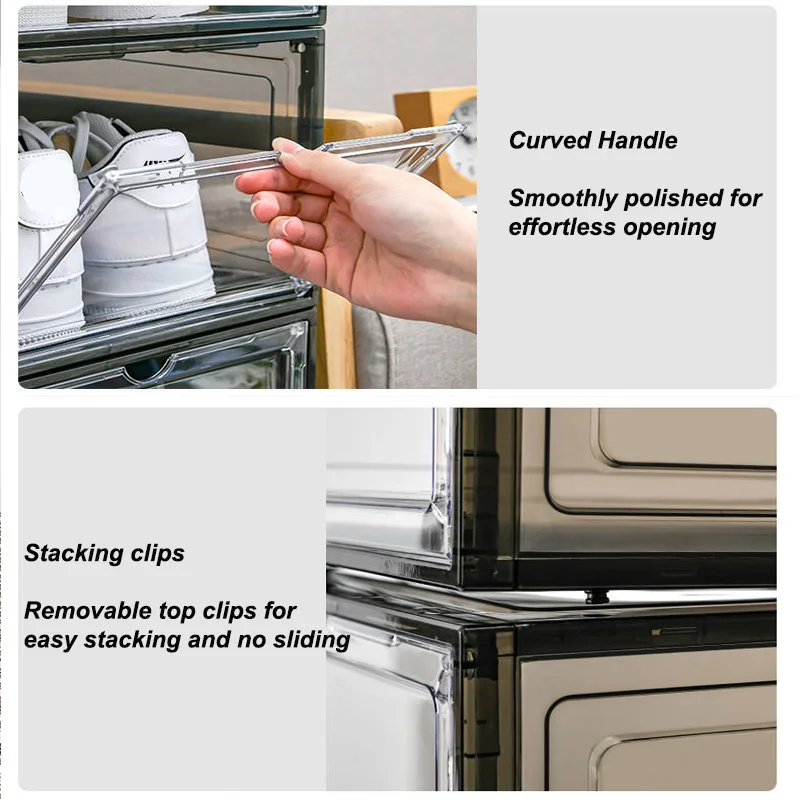 Curved Handle

Smoothly polished for effortless opening

Stacking clips

Removable top clips for easy stacking and no sliding