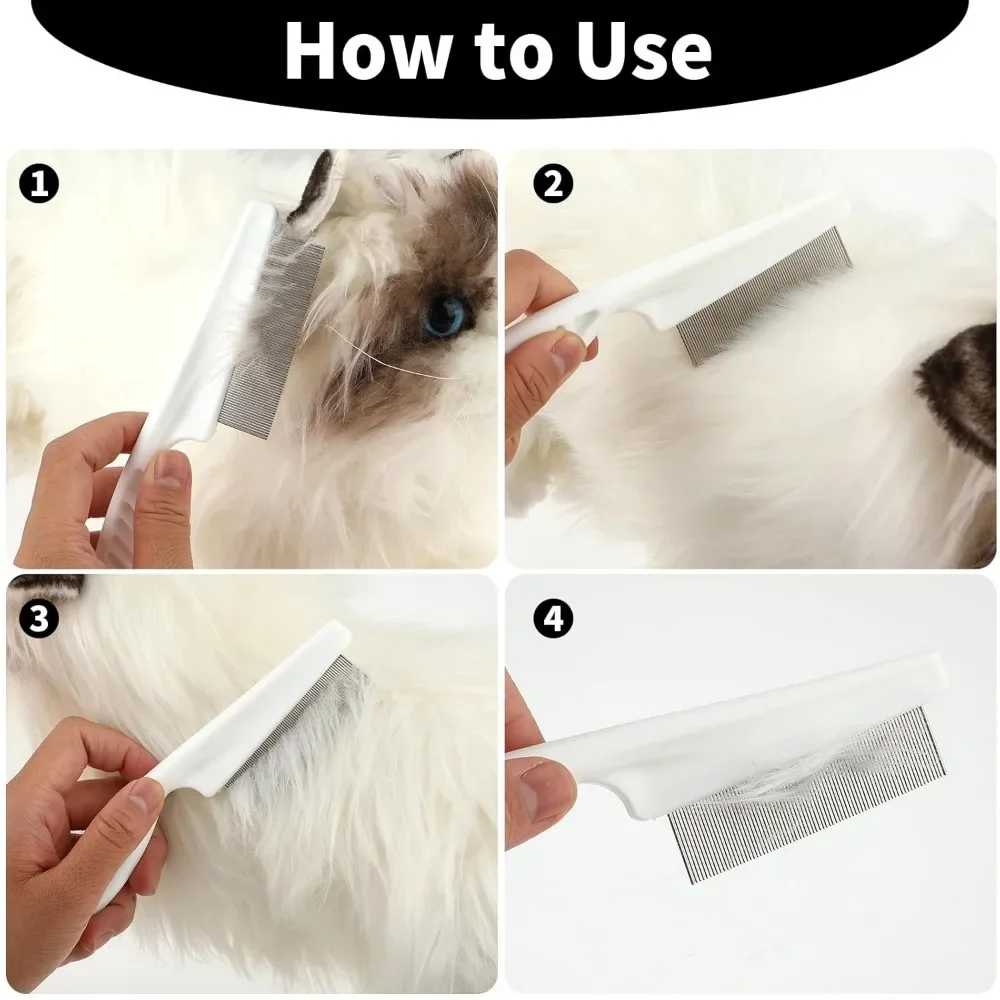 How to Use

1

2

3

4