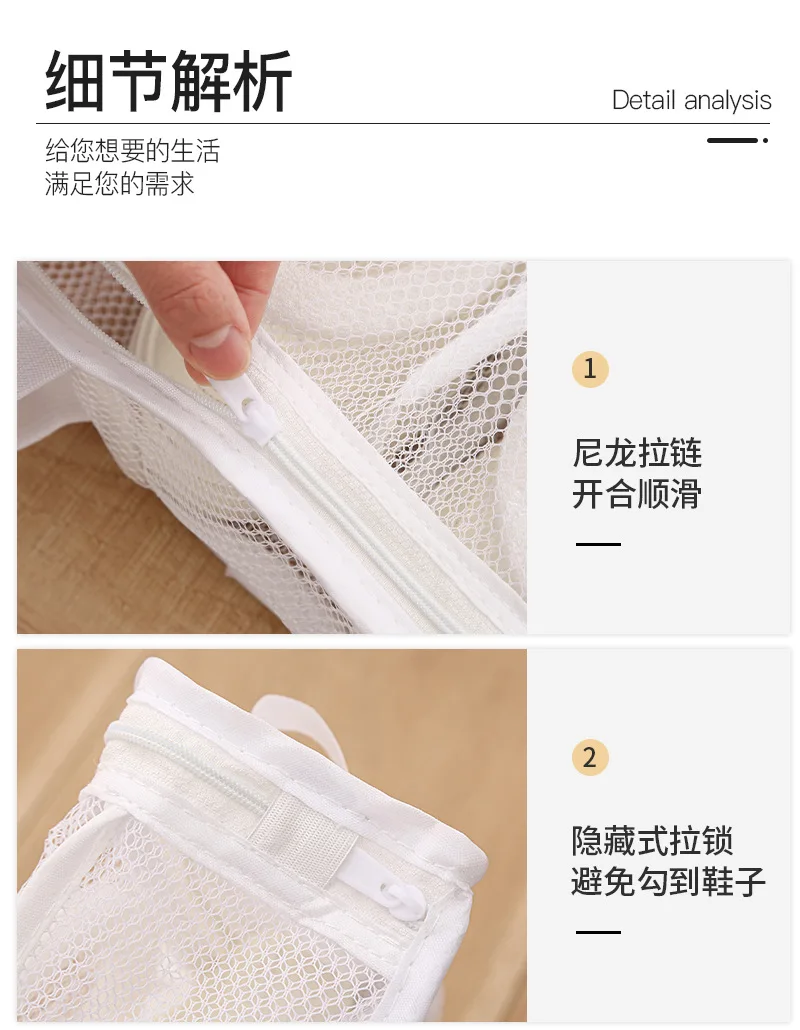 细节解析

Detail analysis

给您想要的生活
满足您的需求

1

尼龙拉链
开合顺滑

2

隐藏式拉锁
避免勾到鞋子