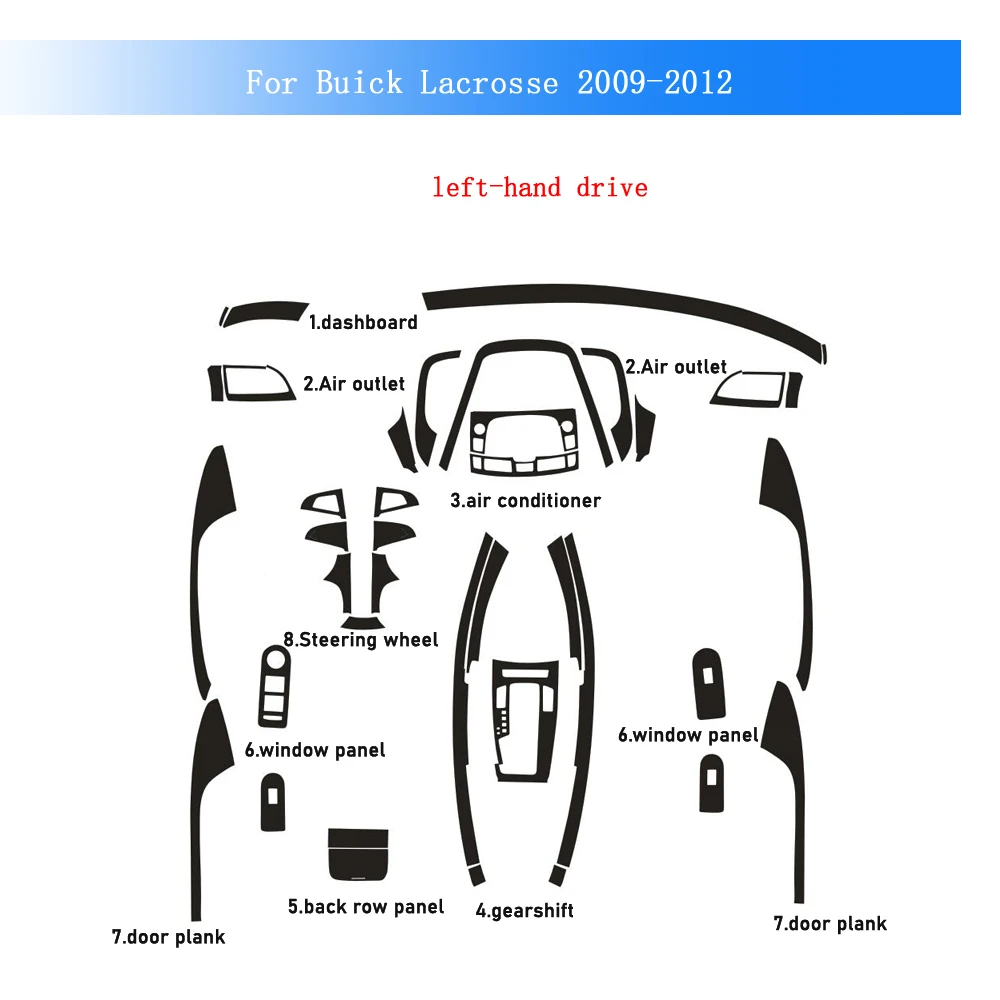 For Buick Lacrosse 2009-2012

left-hand drive

1.dashboard

2.Air outlet

2.Air outlet

3.air conditioner

8.Steering wheel

6.window panel

6.window panel

5.back row panel

4.gearshift

7.door plank

7.door plank