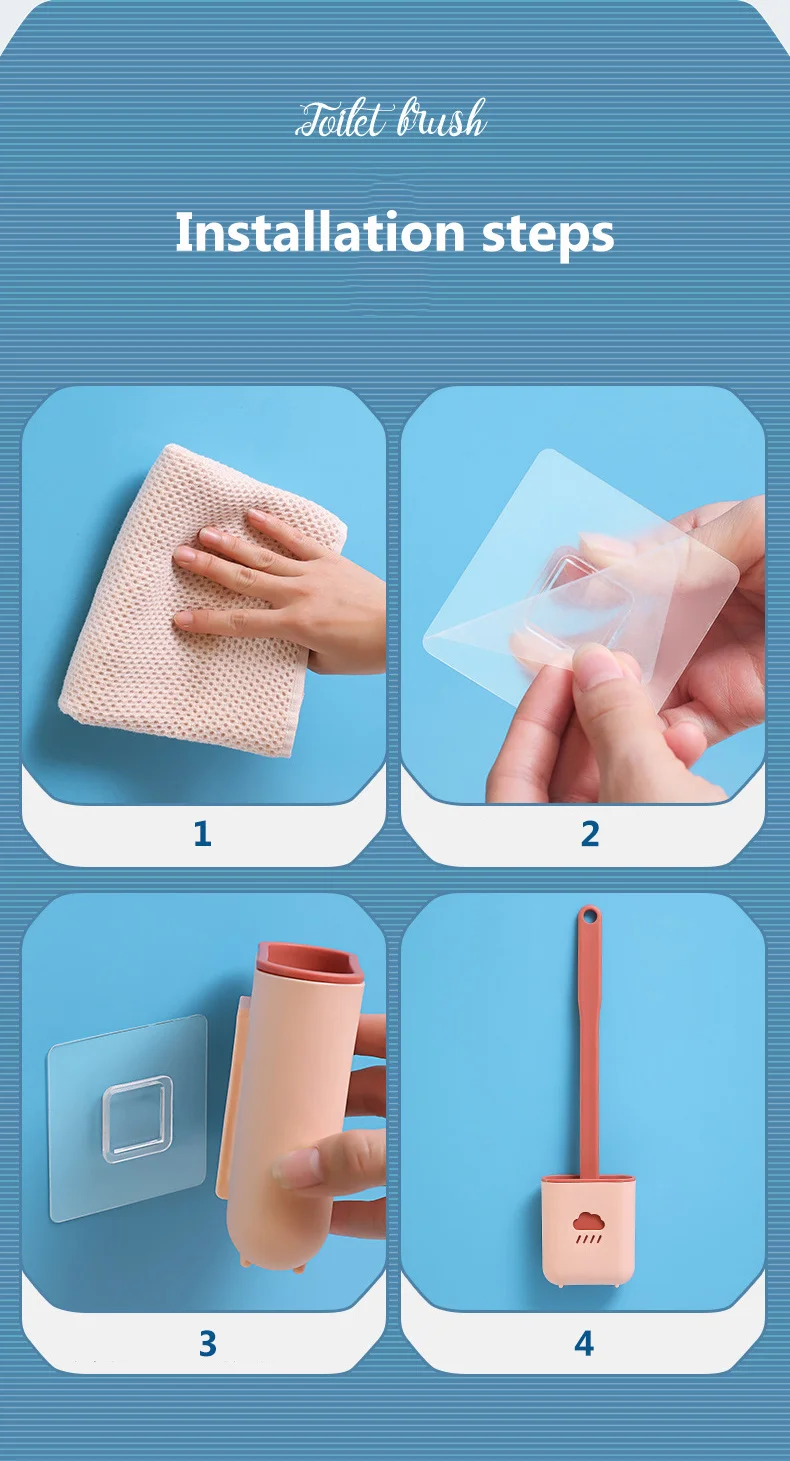 Toilet brush

Installation steps

1

2

3

4