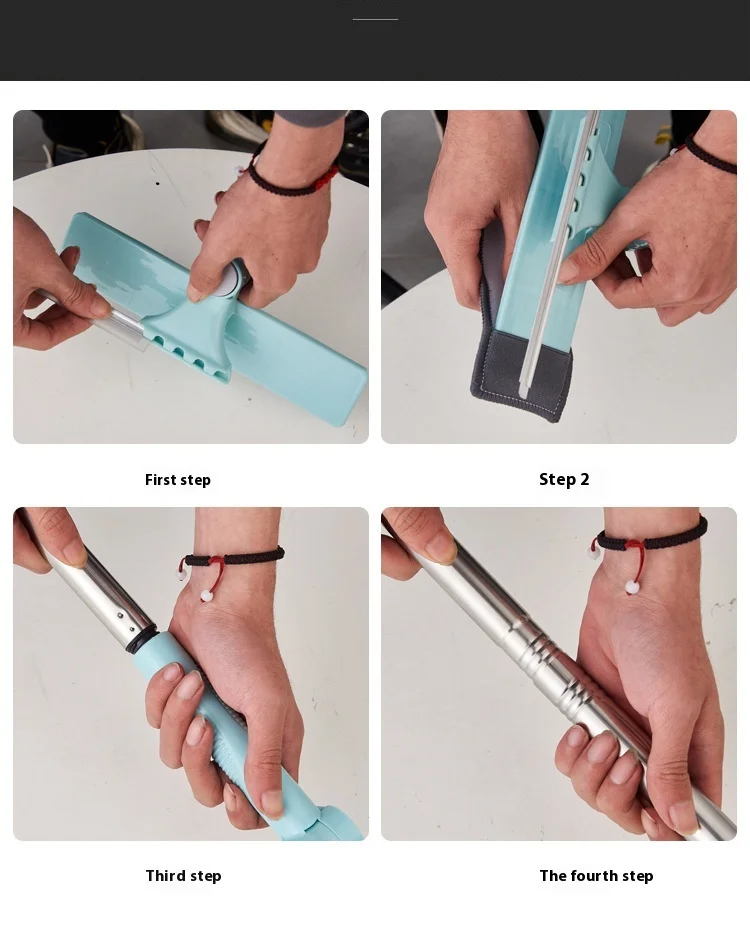 First step

Step 2

Third step

The fourth step