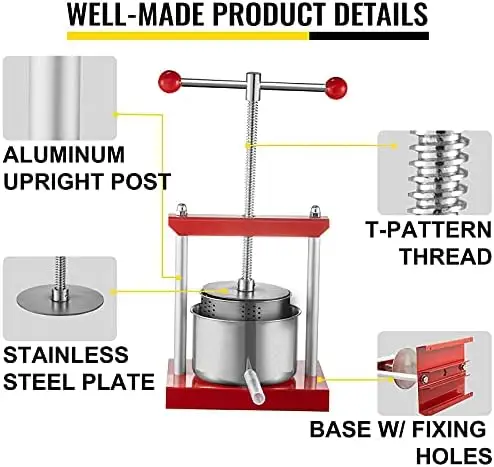 WELL-MADE PRODUCT DETAILS

ALUMINUM UPRIGHT POST

T-PATTERN THREAD

STAINLESS STEEL PLATE

BASE W/ FIXING HOLES