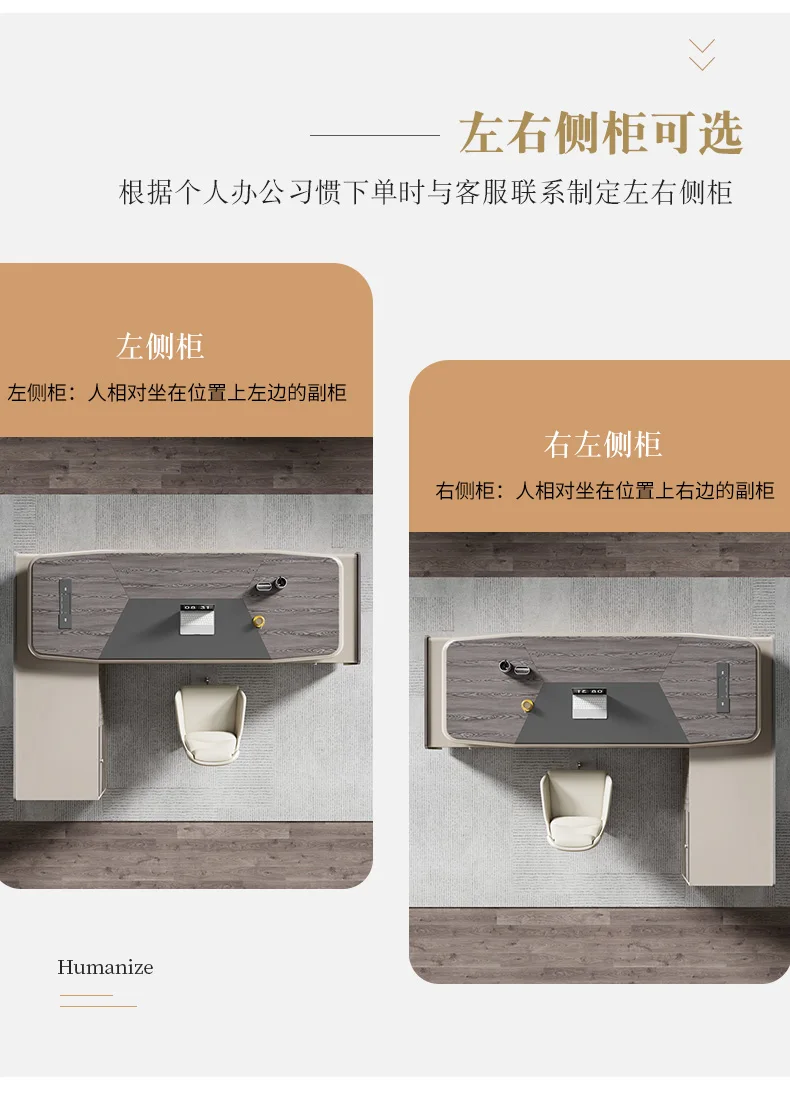 左右侧柜可选

根据个人办公习惯下单时与客服联系制定左右侧柜

左侧柜

左侧柜：人相对坐在位置上左边的副柜

右左侧柜

右侧柜：人相对坐在位置上右边的副柜

Humanize