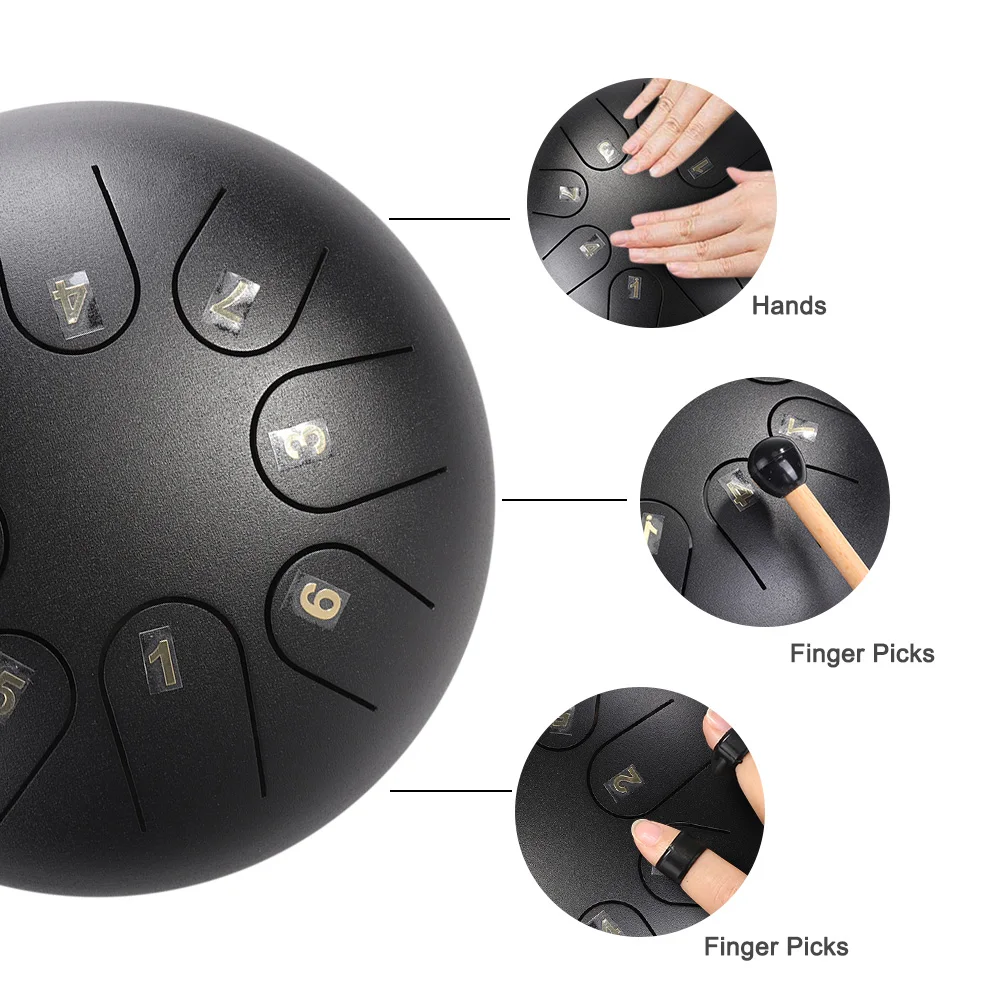 4
7
3
6
1
5
Hands
Finger Picks
Finger Picks