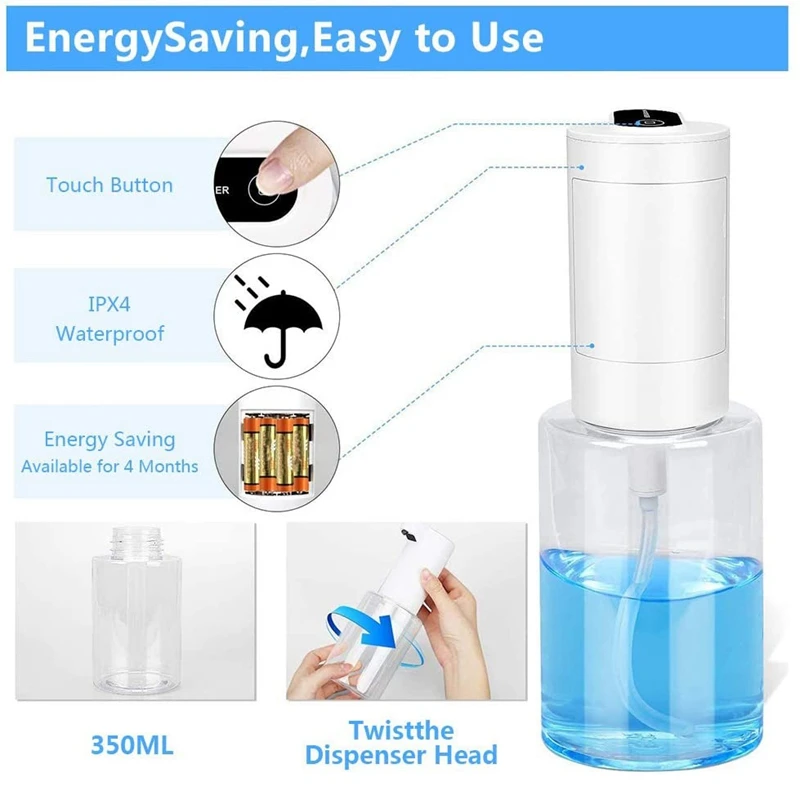 EnergySaving,Easy to Use

Touch Button

ER

IPX4
Waterproof

Energy Saving
Available for 4 Months

350ML

Twistthe
Dispenser Head