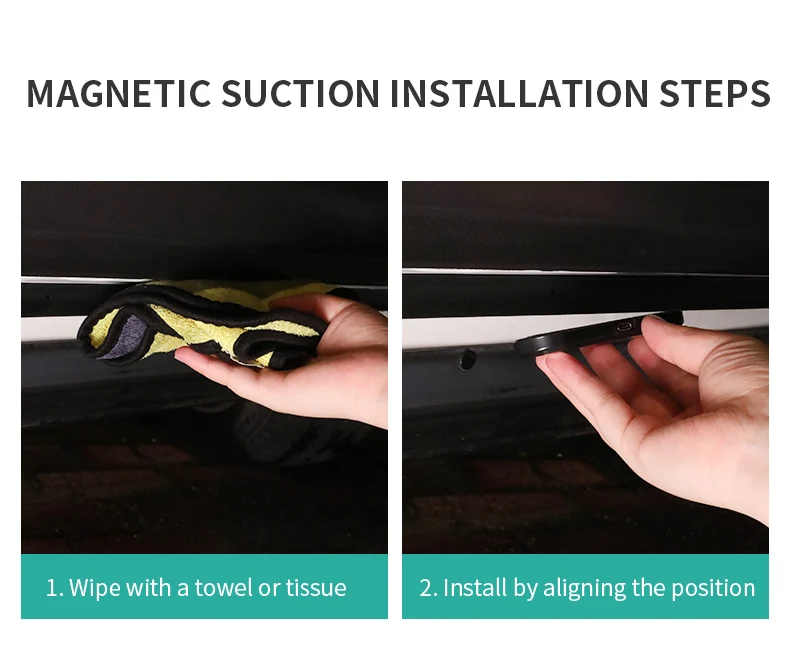 MAGNETIC SUCTION INSTALLATION STEPS

1. Wipe with a towel or tissue

2. Install by aligning the position